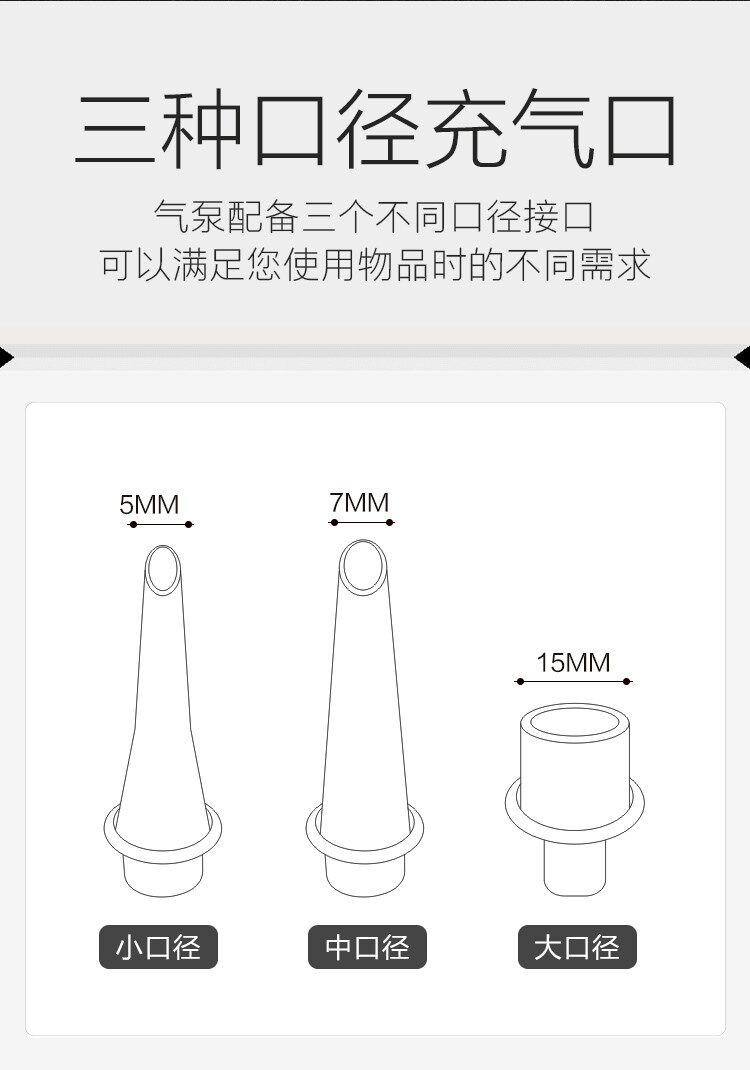 三种口径充气口

气泵配备三个不同口径接口
可以满足您使用物品时的不同需求

5MM

7MM

15MM

小口径

中口径

大口径