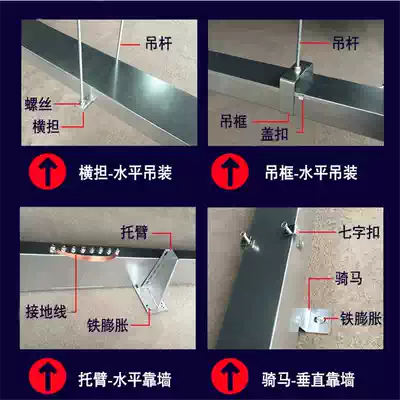 吊杆
螺丝
横担

横担-水平吊装

吊杆
吊框
盖扣

吊框-水平吊装

托臂
接地线
铁膨胀

托臂-水平靠墙

七字扣
骑马
铁膨胀

骑马-垂直靠墙