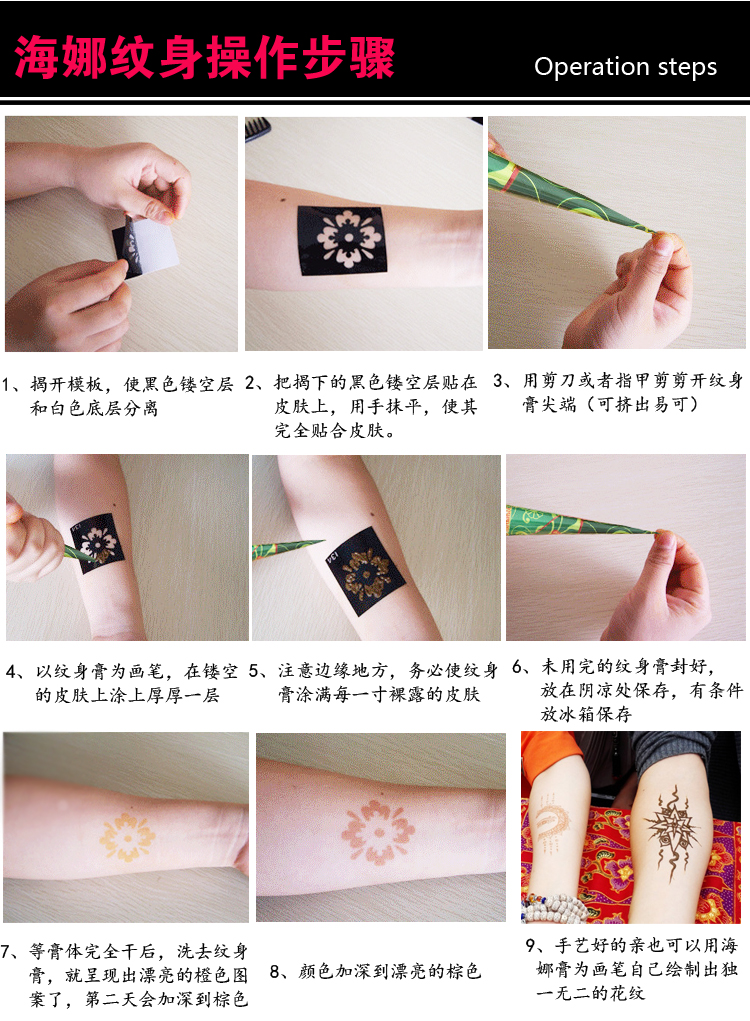 海娜纹身操作步骤

Operation steps

1、揭开模板，使黑色镂空层和白色底层分离

2、把揭下的黑色镂空层贴在皮肤上，用手抹平，使其完全贴合皮肤。

3、用剪刀或者指甲剪剪开纹身膏尖端（可挤出易可）

4、以纹身膏为画笔，在镂空的皮肤上涂上厚厚一层

5、注意边缘地方，务必使纹身膏涂满每一寸裸露的皮肤

6、未用完的纹身膏封好，放在阴凉处保存，有条件放冰箱保存

7、等膏体完全干后，洗去纹身膏，就呈现出漂亮的橙色图案了，第二天会加深到棕色

8、颜色加深到漂亮的棕色

9、手艺好的亲也可以用海娜膏为画笔自己绘制出独一无二的花纹