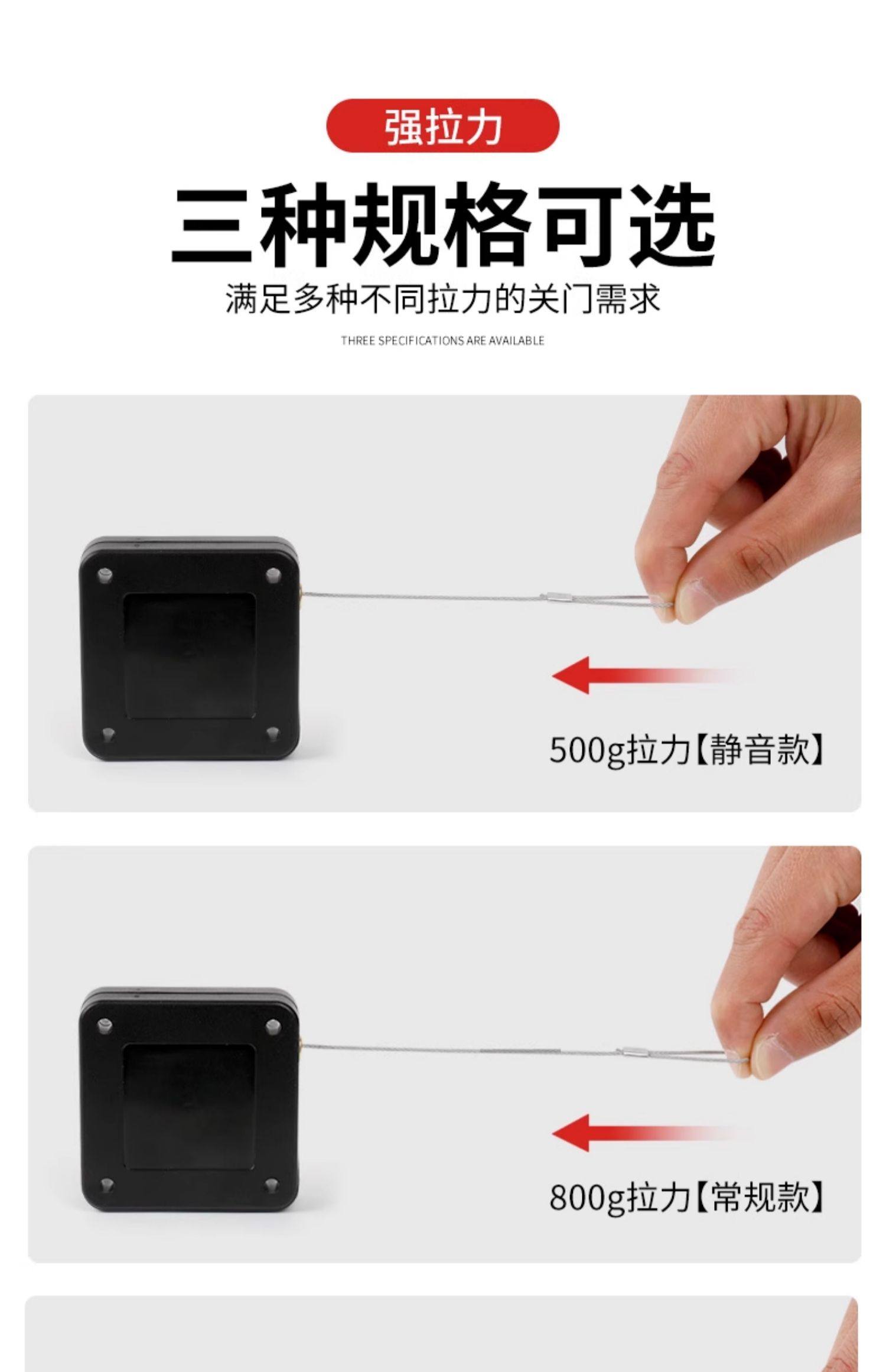 强拉力

三种规格可选

满足多种不同拉力的关门需求

THREE SPECIFICATIONS ARE AVAILABLE

500g拉力【静音款】

800g拉力【常规款】