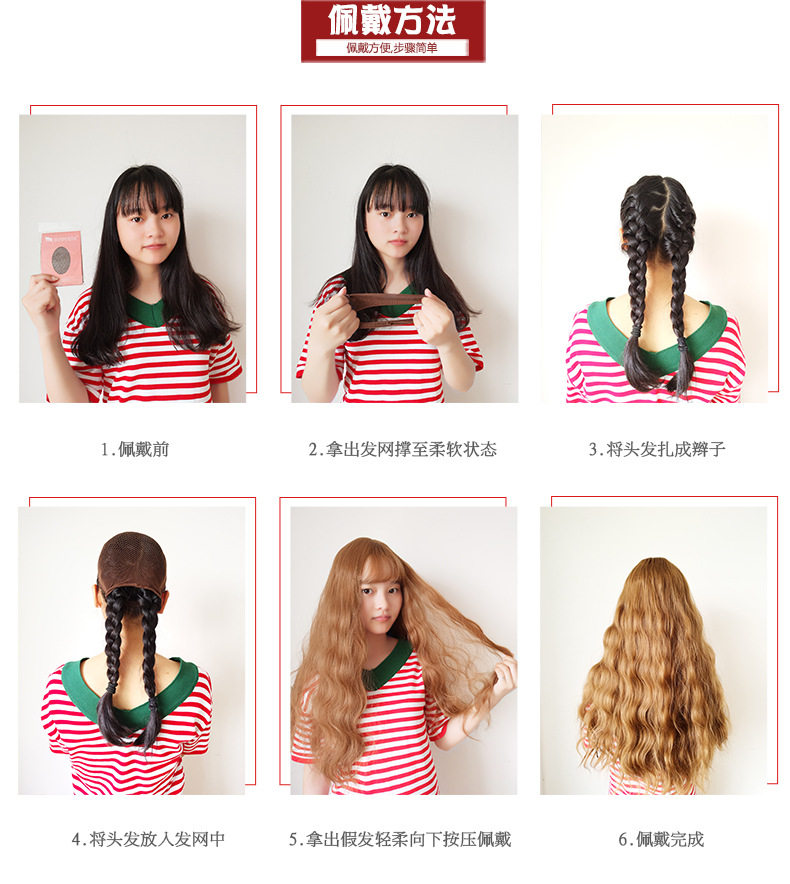 佩戴方法

佩戴方便,步骤简单

1.佩戴前

2.拿出发网撑至柔软状态

3.将头发扎成辫子

4.将头发放入发网中

5.拿出假发轻柔向下按压佩戴

6.佩戴完成