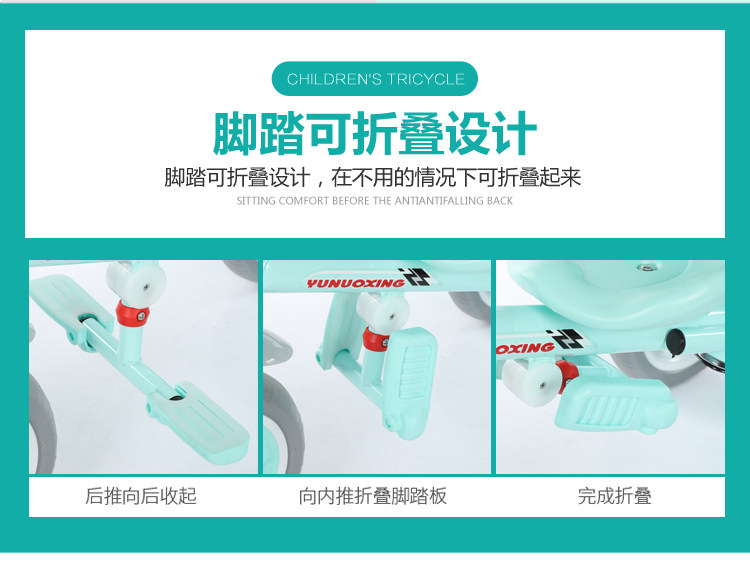 CHILDREN'S TRICYCLE

脚踏可折叠设计

脚踏可折叠设计，在不用的情况下可折叠起来

SITTING COMFORT BEFORE THE ANTIANTIFALLING BACK

YUNUOXING

OXING

后推向后收起

向内推折叠脚踏板

完成折叠