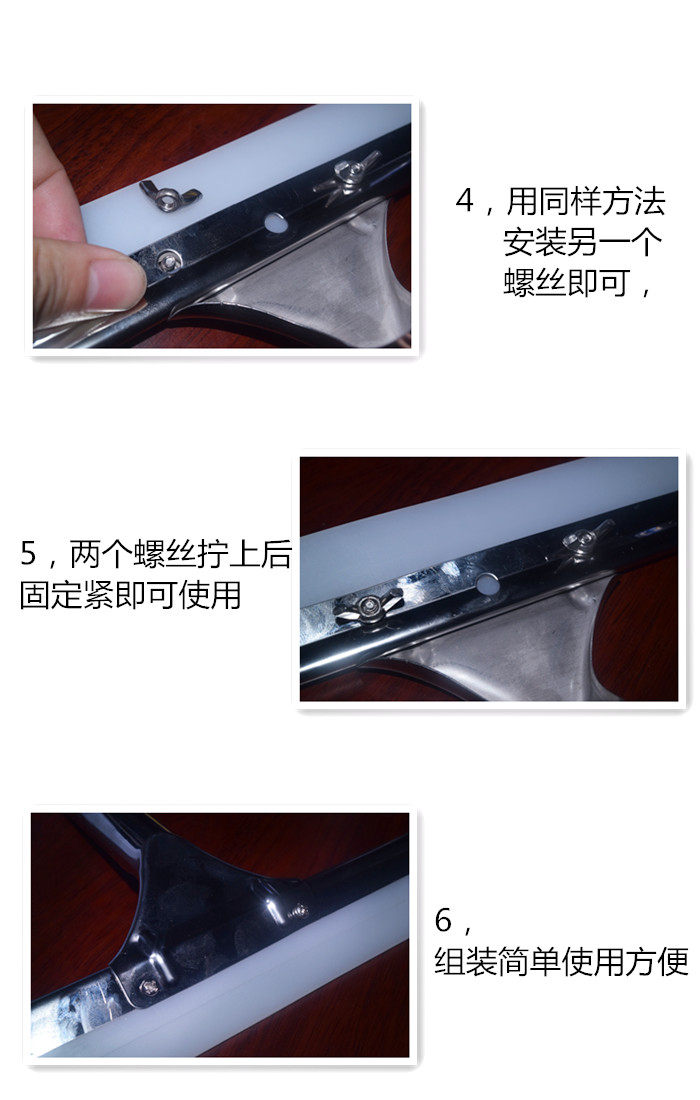 4，用同样方法安装另一个螺丝即可，

5，两个螺丝拧上后固定紧即可使用

6，
组装简单使用方便