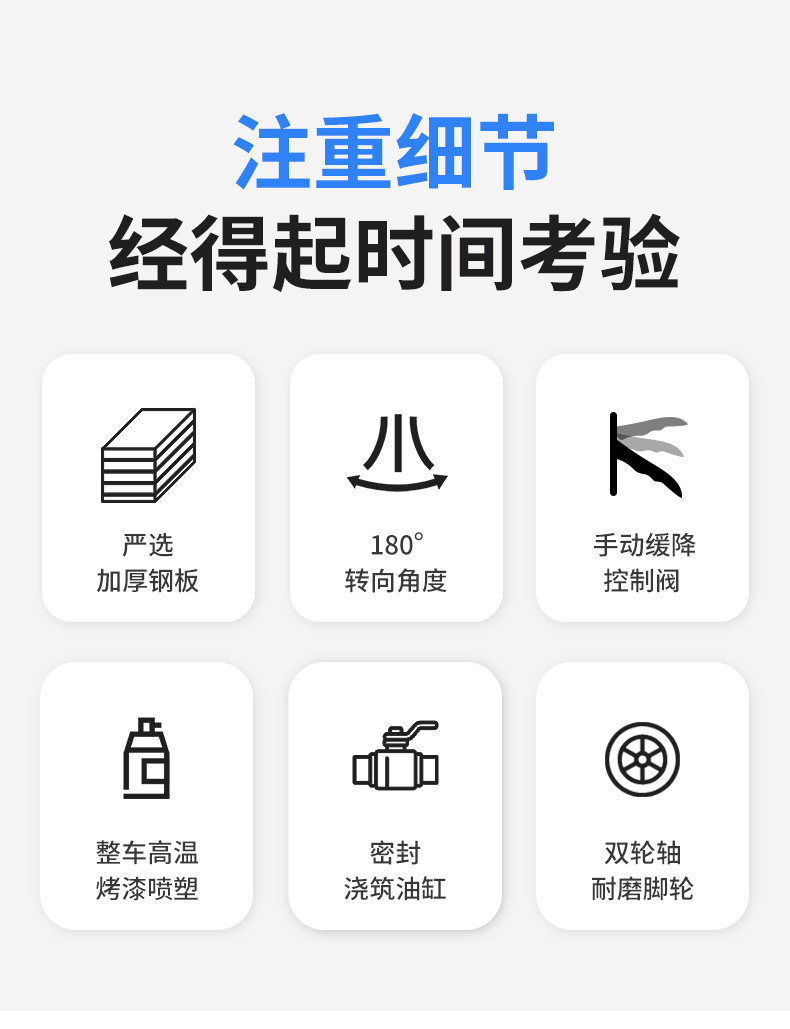 注重细节
经得起时间考验

严选
加厚钢板

180°
转向角度

手动缓降
控制阀

整车高温
烤漆喷塑

密封
浇筑油缸

双轮轴
耐磨脚轮