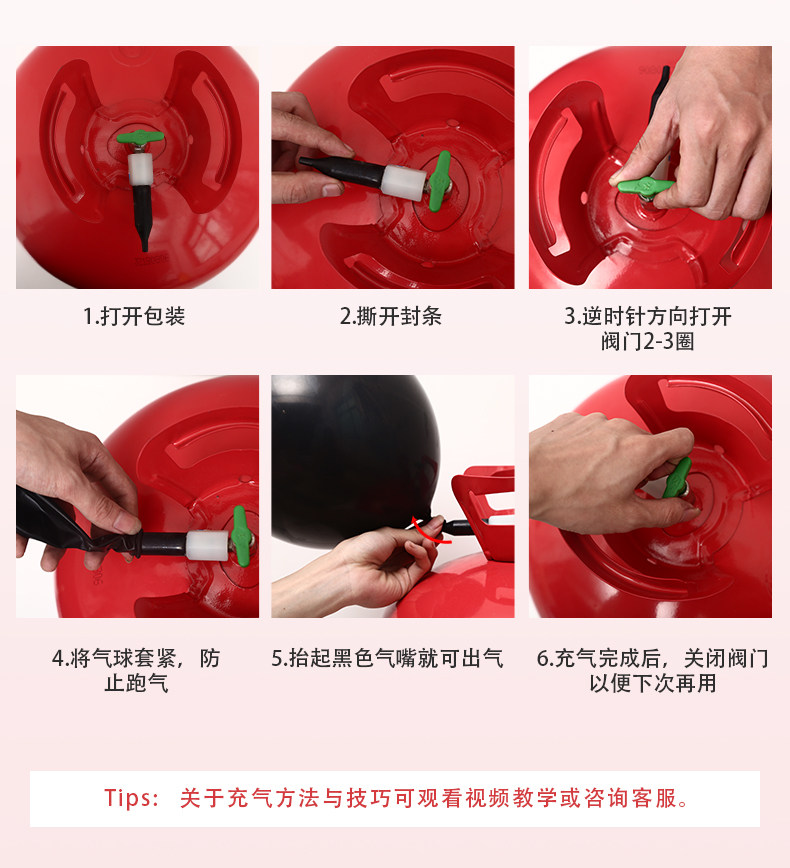 1.打开包装

2.撕开封条

3.逆时针方向打开阀门2-3圈

4.将气球套紧，防止跑气

5.抬起黑色气嘴就可出气

6.充气完成后，关闭阀门以便下次再用

Tips：关于充气方法与技巧可观看视频教学或咨询客服。