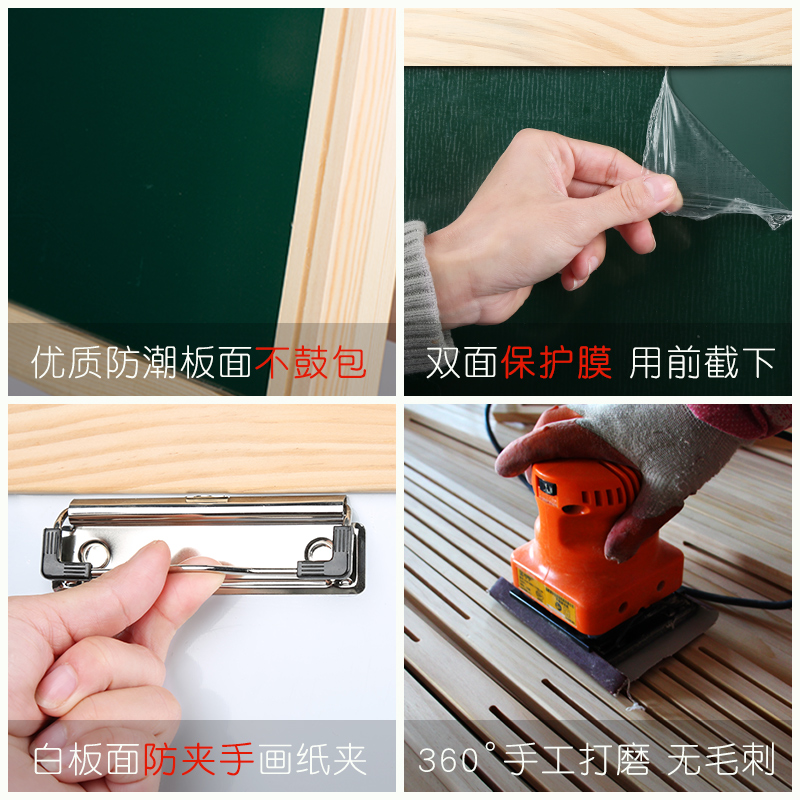 优质防潮板面不鼓包

双面保护膜 用前截下

白板面防夹手画纸夹

360°手工打磨 无毛刺