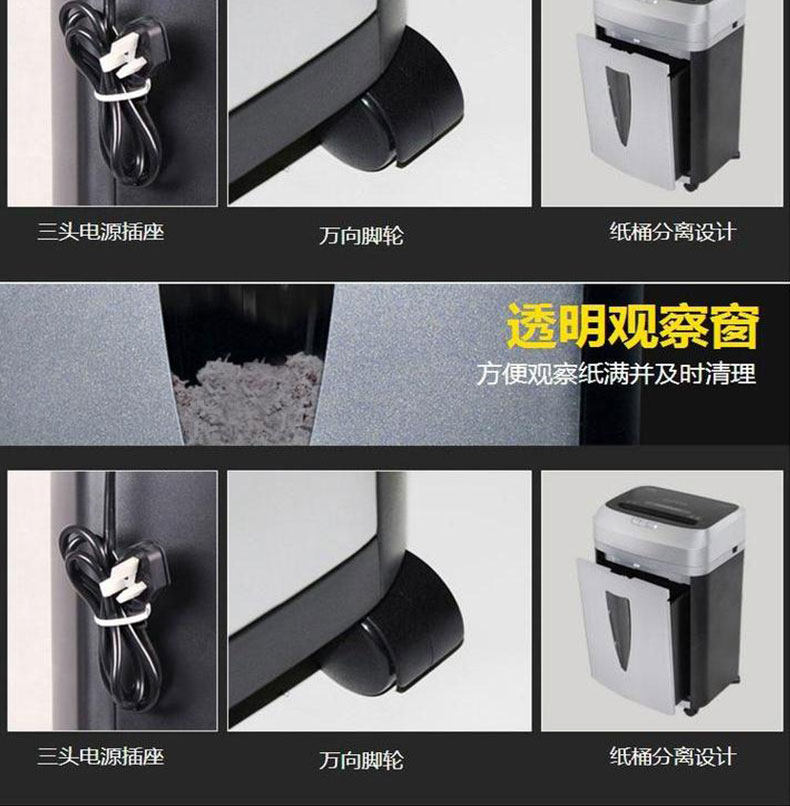 三头电源插座

万向脚轮

纸桶分离设计

透明观察窗

方便观察纸满并及时清理

三头电源插座

万向脚轮

纸桶分离设计