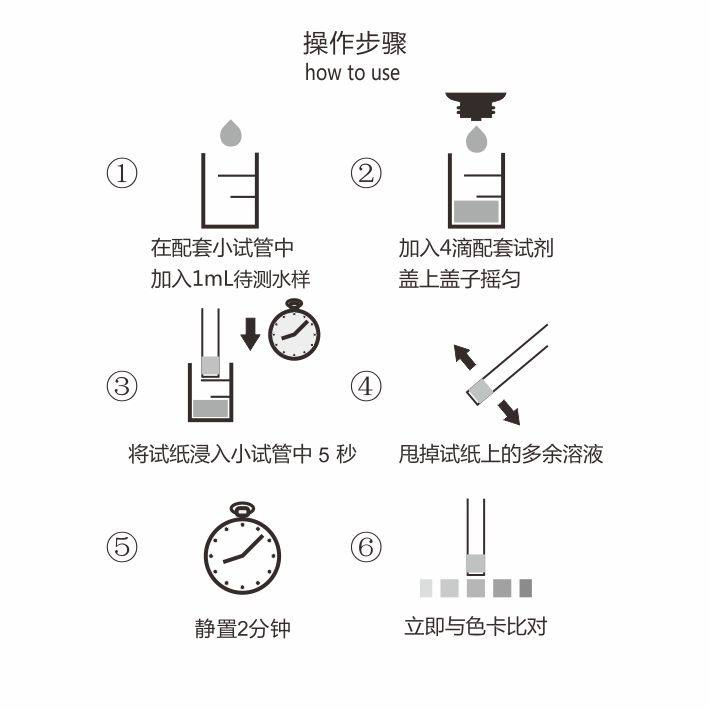 操作步骤
how to use

①
在配套小试管中
加入1mL待测水样

②
加入4滴配套试剂
盖上盖子摇匀

③
将试纸浸入小试管中 5 秒

④
甩掉试纸上的多余溶液

⑤
静置2分钟

⑥
立即与色卡比对