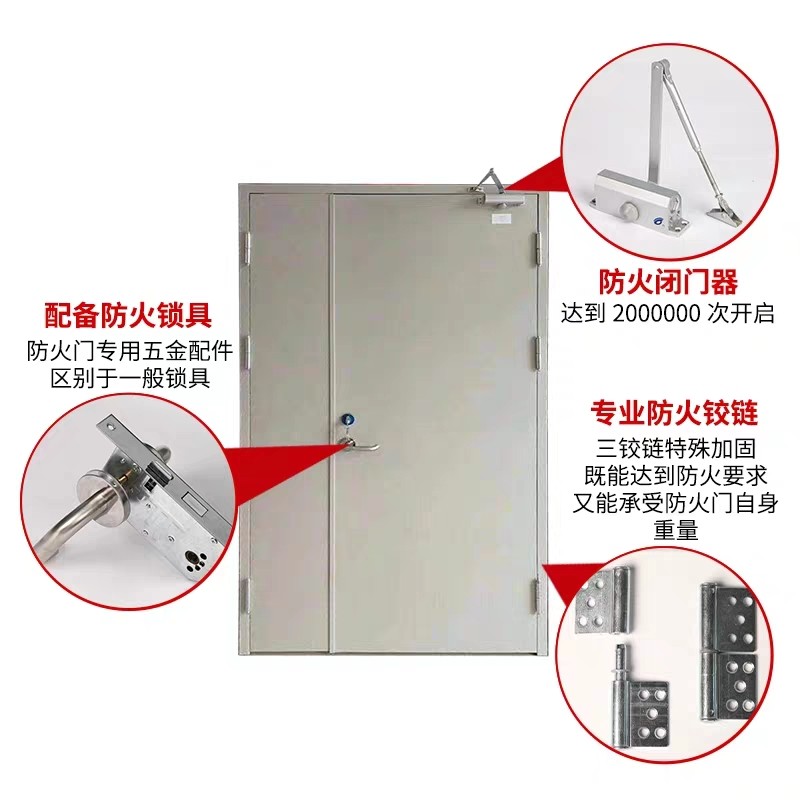 防火闭门器
达到 2000000 次开启

配备防火锁具
防火门专用五金配件
区别于一般锁具

专业防火铰链
三铰链特殊加固
既能达到防火要求
又能承受防火门自身
重量