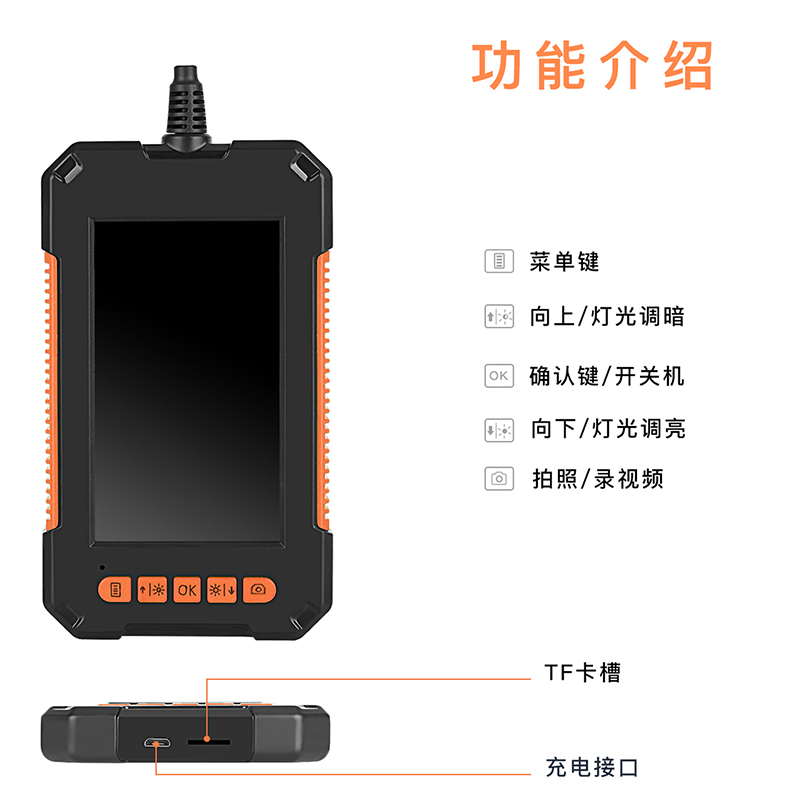 功能介绍

菜单键

向上/灯光调暗

OK 确认键/开关机

向下/灯光调亮

拍照/录视频

OK

TF卡槽

充电接口