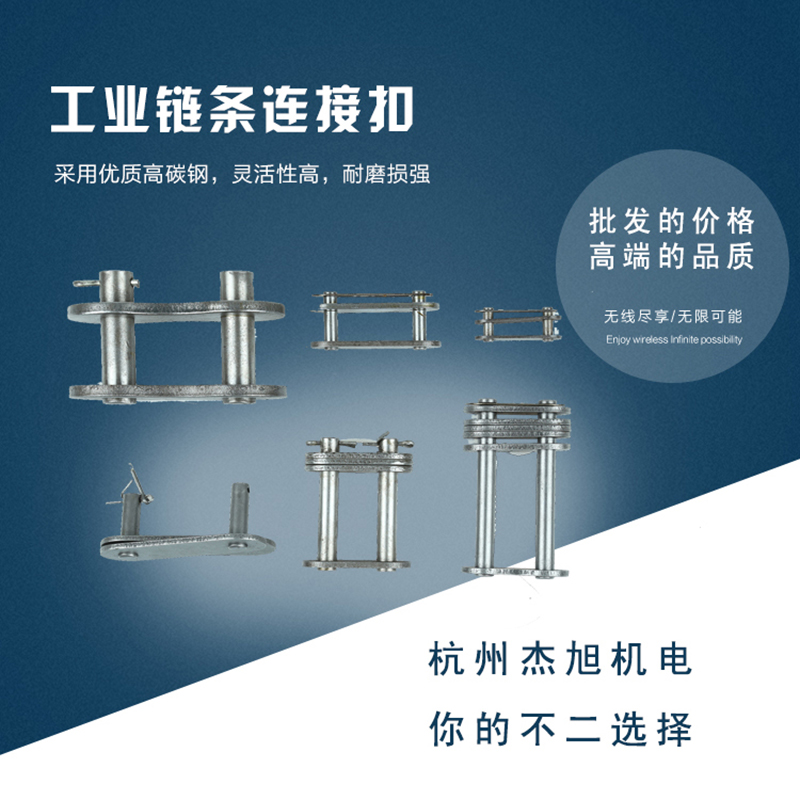 工业链条连接扣

采用优质高碳钢，灵活性高，耐磨损强

批发的价格
高端的品质

无线尽享/无限可能
Enjoy wireless Infinite possibility

杭州杰旭机电

你的不二选择