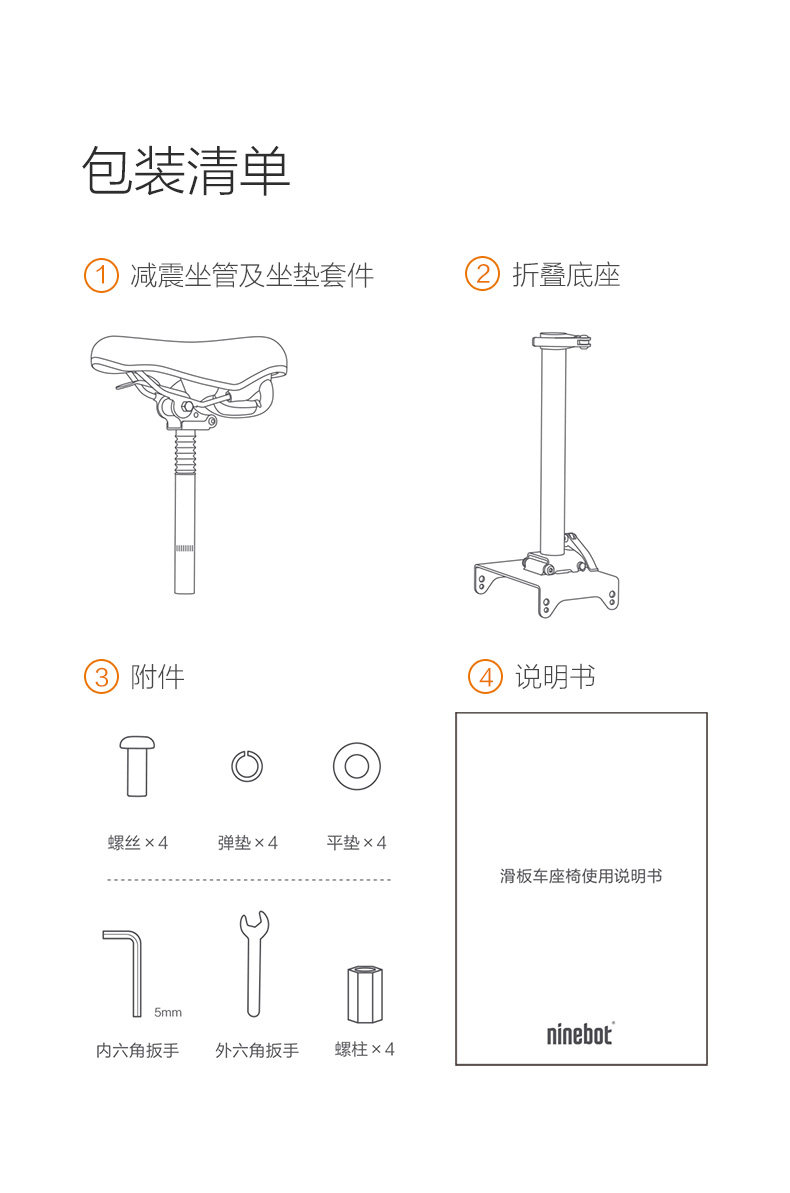 包装清单

1 减震坐管及坐垫套件

2 折叠底座

3 附件

螺丝 × 4

弹垫 × 4

平垫 × 4

5mm

内六角扳手

外六角扳手

螺柱 × 4

4 说明书

滑板车座椅使用说明书

ninebot