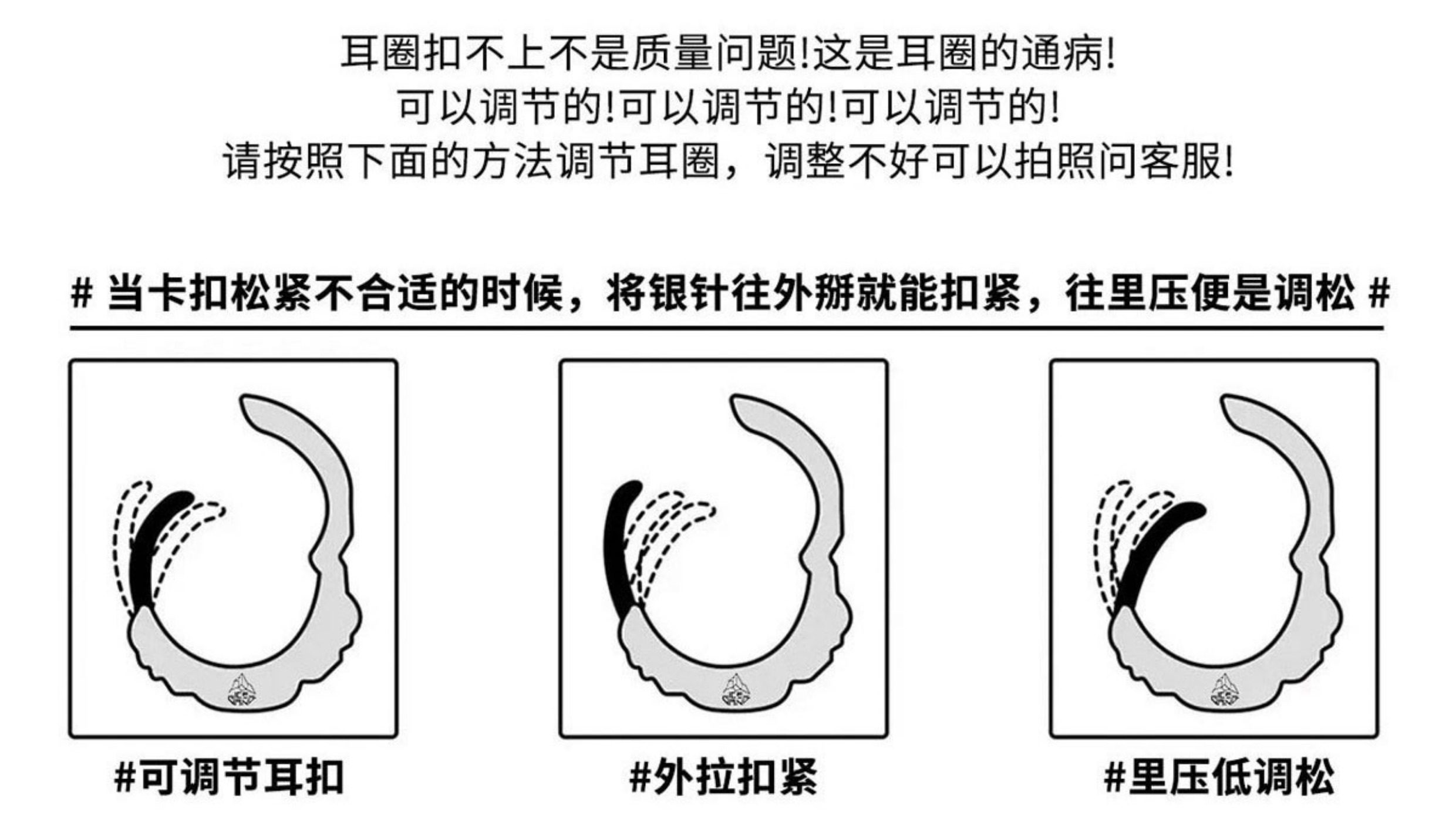 耳圈扣不上不是质量问题!这是耳圈的通病!
可以调节的!可以调节的!可以调节的!
请按照下面的方法调节耳圈，调整不好可以拍照问客服!

# 当卡扣松紧不合适的时候，将银针往外掰就能扣紧，往里压便是调松 #

#可调节耳扣

#外拉扣紧

#里压低调松