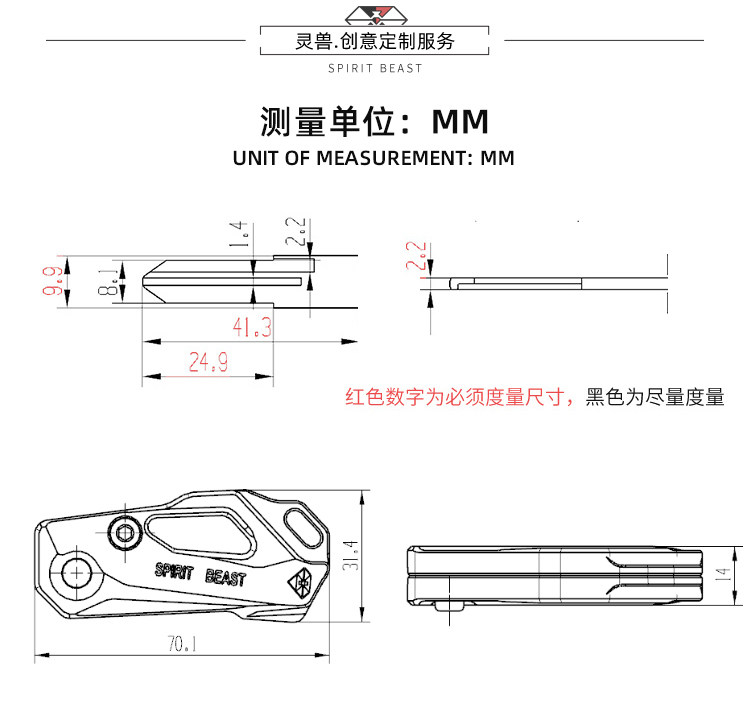 灵兽.创意定制服务
SPIRIT BEAST

测量单位：MM
UNIT OF MEASUREMENT: MM

1.4
2.2
9.9
8.1
41.3
24.9

2.2

红色数字为必须度量尺寸，黑色为尽量度量

SPIRIT BEAST
31.4
70.1

14