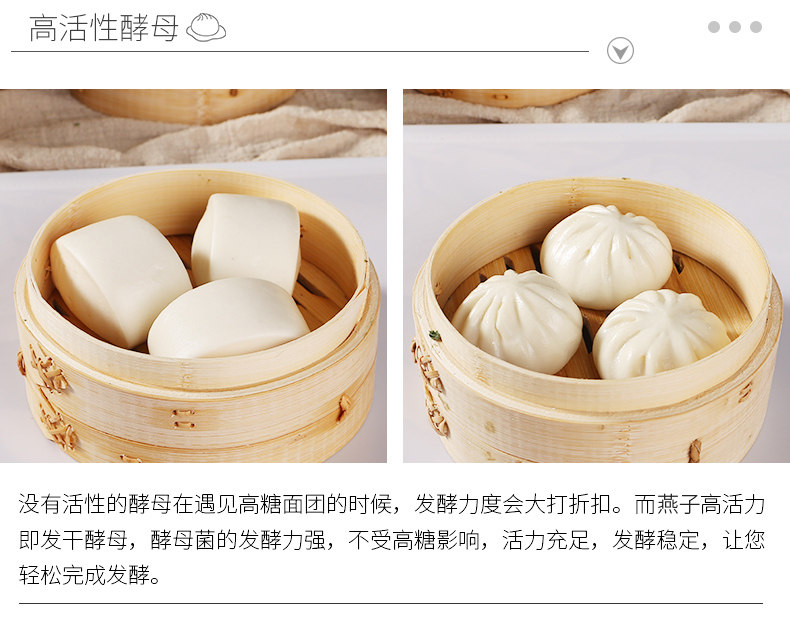 高活性酵母

没有活性的酵母在遇见高糖面团的时候，发酵力度会大打折扣。而燕子高活力即发干酵母，酵母菌的发酵力强，不受高糖影响，活力充足，发酵稳定，让您轻松完成发酵。