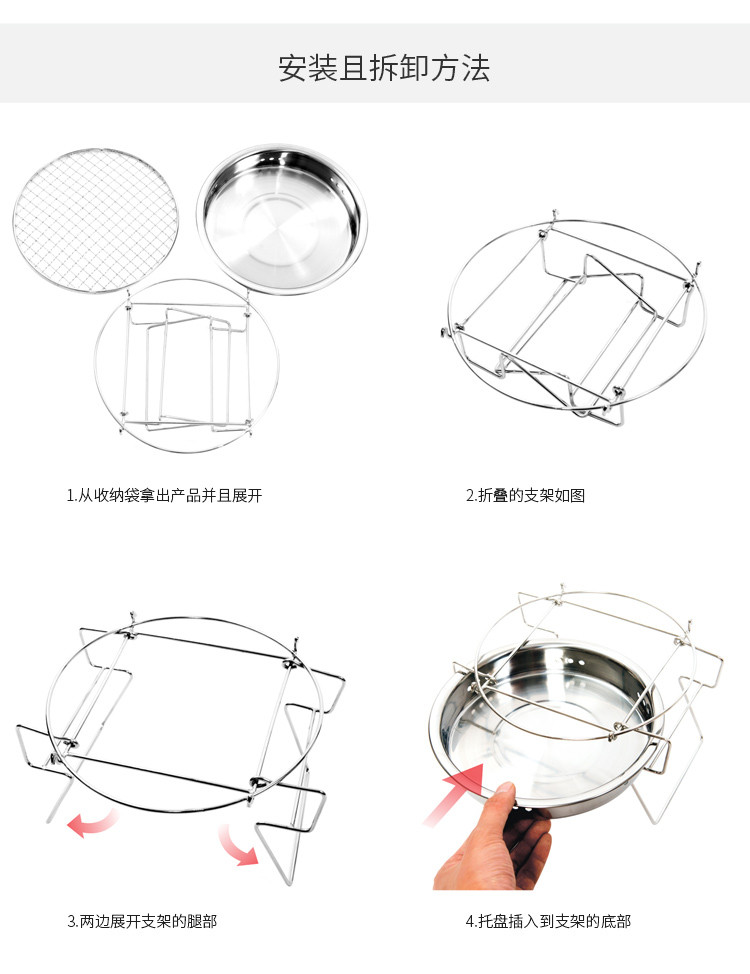 安装且拆卸方法

1.从收纳袋拿出产品并且展开

2.折叠的支架如图

3.两边展开支架的腿部

4.托盘插入到支架的底部