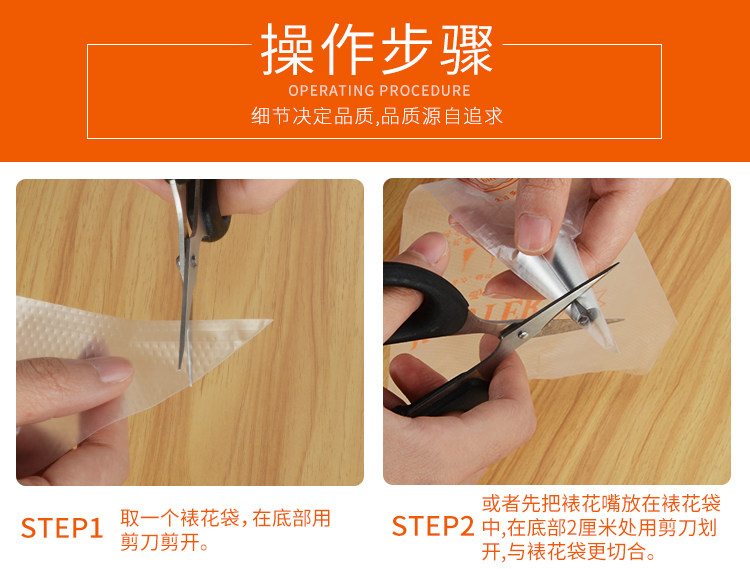 操作步骤

OPERATING PROCEDURE

细节决定品质,品质源自追求

STEP1 取一个裱花袋，在底部用剪刀剪开。

STEP2 或者先把裱花嘴放在裱花袋中,在底部2厘米处用剪刀划开,与裱花袋更切合。