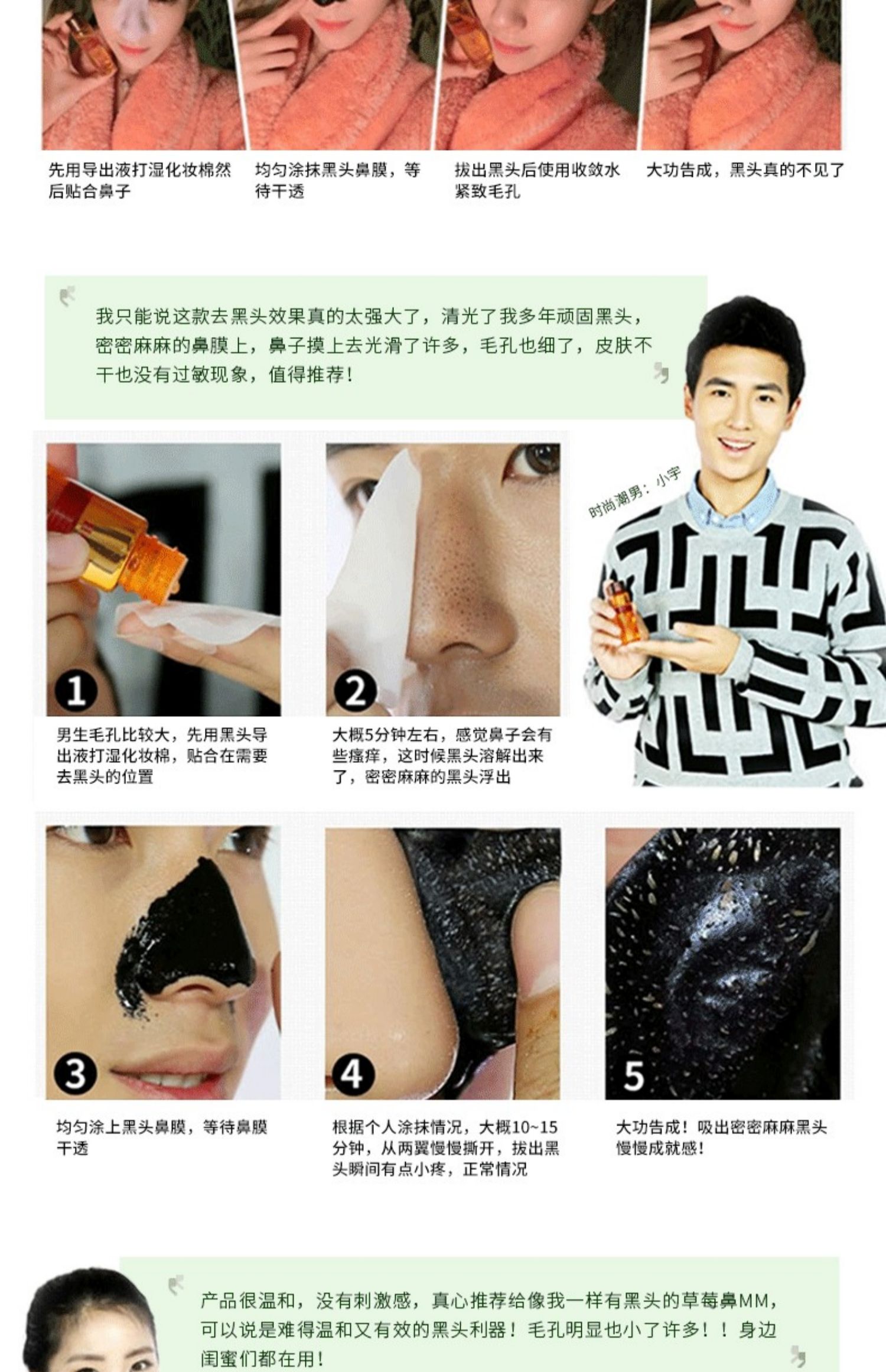 先用导出液打湿化妆棉然后贴合鼻子

均匀涂抹黑头鼻膜，等待干透

拔出黑头后使用收敛水紧致毛孔

大功告成，黑头真的不见了

我只能说这款去黑头效果真的太强大了，清光了我多年顽固黑头，密密麻麻的鼻膜上，鼻子摸上去光滑了许多，毛孔也细了，皮肤不干也没有过敏现象，值得推荐！

时尚潮男：小宇

1

男生毛孔比较大，先用黑头导出液打湿化妆棉，贴合在需要去黑头的位置

2

大概5分钟左右，感觉鼻子会有些瘙痒，这时候黑头溶解出来了，密密麻麻的黑头浮出

3

均匀涂上黑头鼻膜，等待鼻膜干透

4

根据个人涂抹情况，大概10~15分钟，从两翼慢慢撕开，拔出黑头瞬间有点小疼，正常情况

5

大功告成！吸出密密麻麻黑头慢慢成就感！

产品很温和，没有刺激感，真心推荐给像我一样有黑头的草莓鼻MM，可以说是难得温和又有效的黑头利器！毛孔明显也小了许多！！身边闺蜜们都在用！