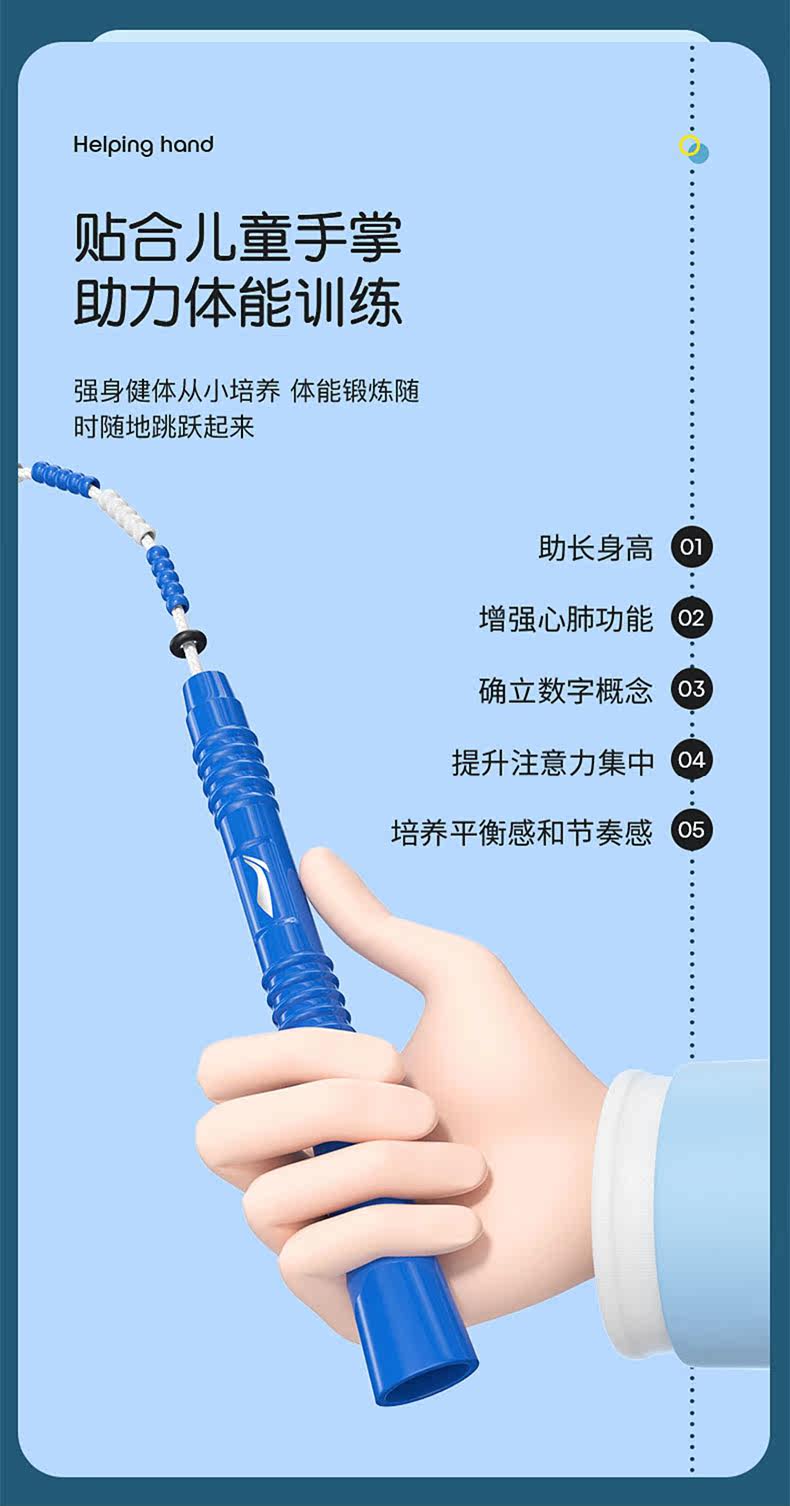 Helping hand

贴合儿童手掌
助力体能训练

强身健体从小培养 体能锻炼随时随地跳跃起来

助长身高 01

增强心肺功能 02

确立数字概念 03

提升注意力集中 04

培养平衡感和节奏感 05