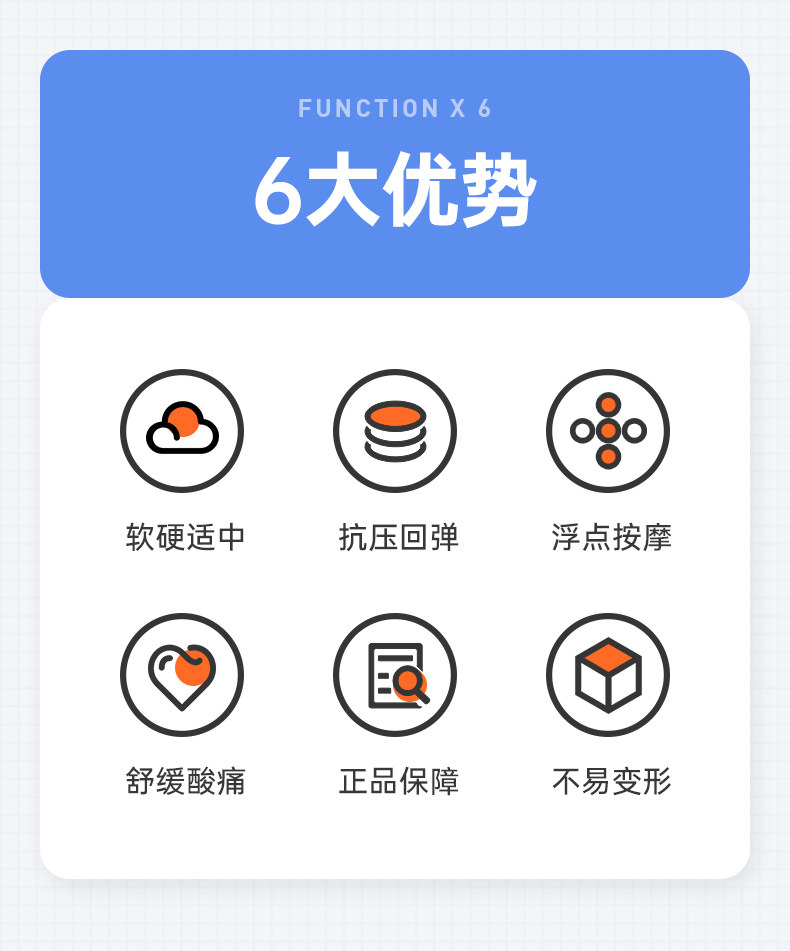 FUNCTION X 6

6大优势

软硬适中

抗压回弹

浮点按摩

舒缓酸痛

正品保障

不易变形