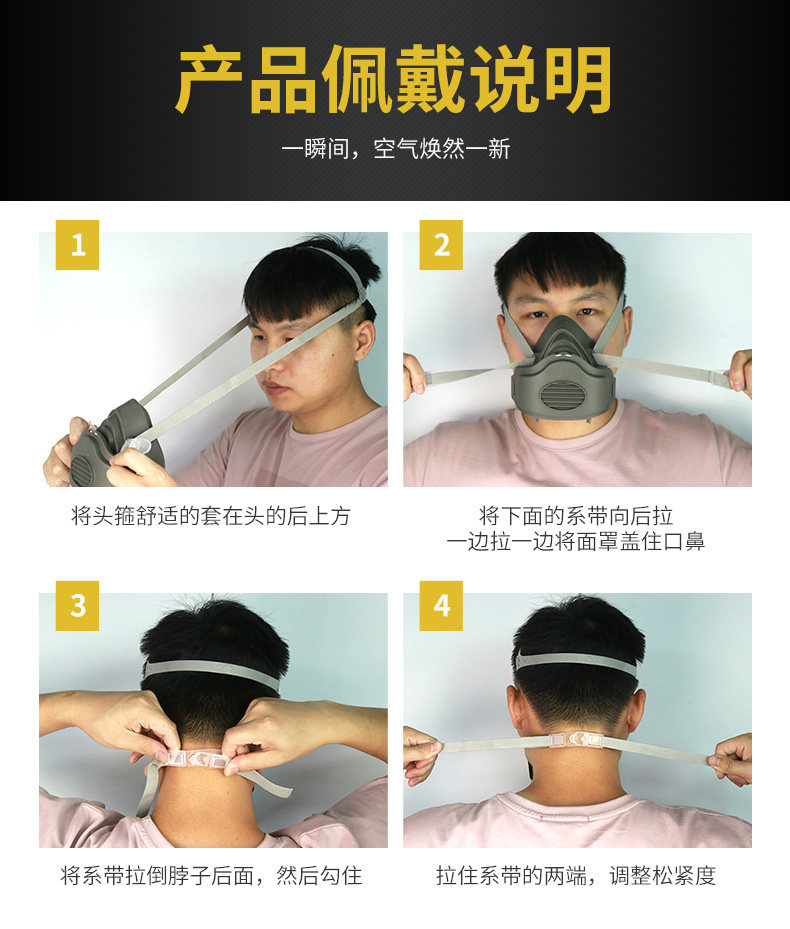 产品佩戴说明

一瞬间，空气焕然一新

1

将头箍舒适的套在头的后上方

2

将下面的系带向后拉
一边拉一边将面罩盖住口鼻

3

将系带拉倒脖子后面，然后勾住

4

拉住系带的两端，调整松紧度