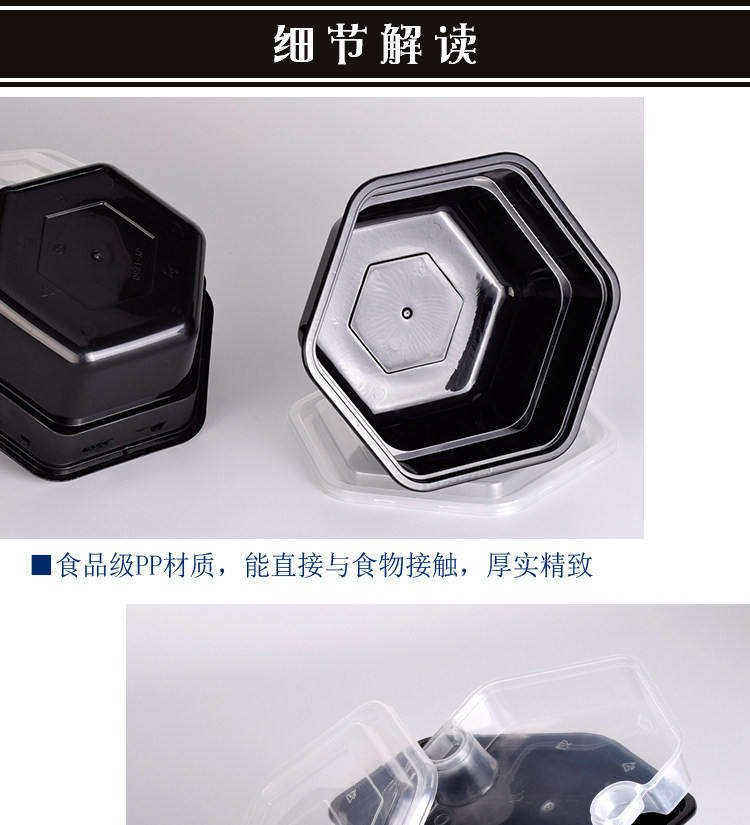 细节解读

■食品级PP材质，能直接与食物接触，厚实精致