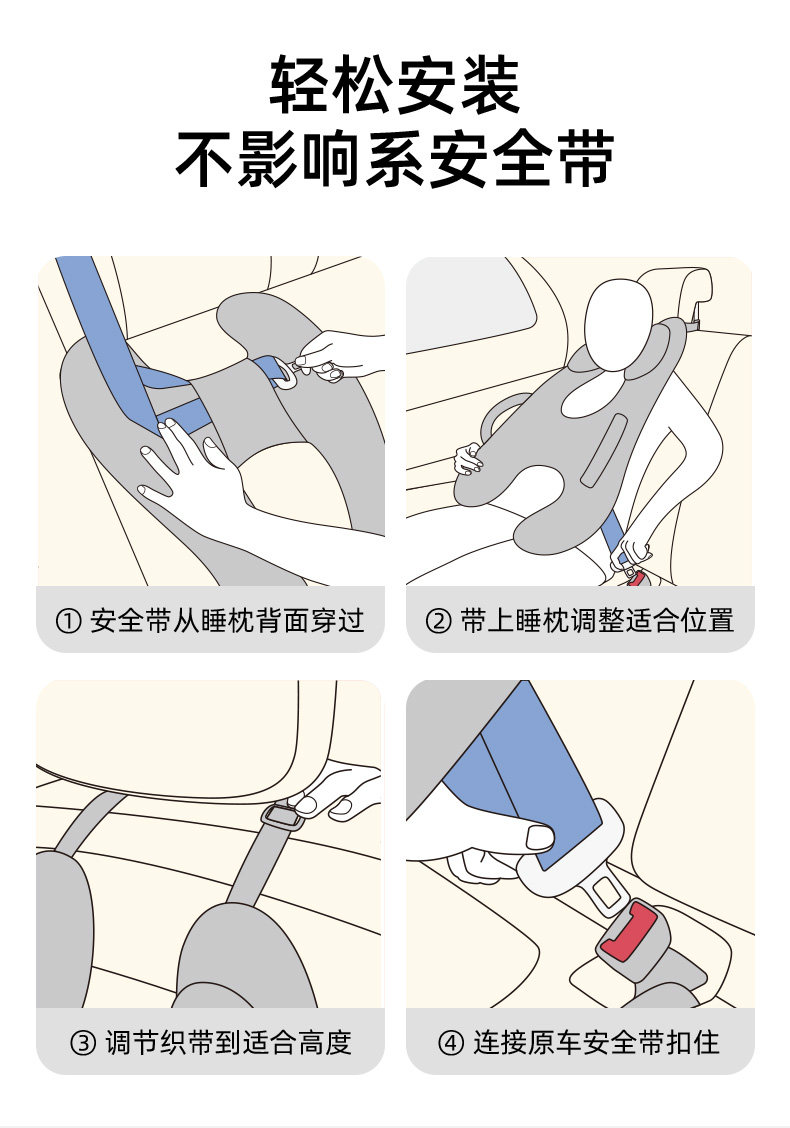 轻松安装
不影响系安全带

① 安全带从睡枕背面穿过

② 带上睡枕调整适合位置

③ 调节织带到适合高度

④ 连接原车安全带扣住