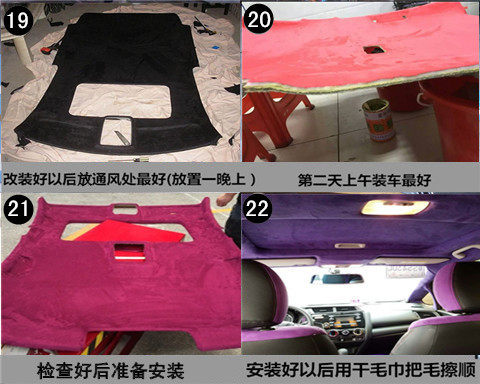 19

20

改装好以后放通风处最好(放置一晚上 )

第二天上午装车最好

21

22

检查好后准备安装

安装好以后用干毛巾把毛擦顺