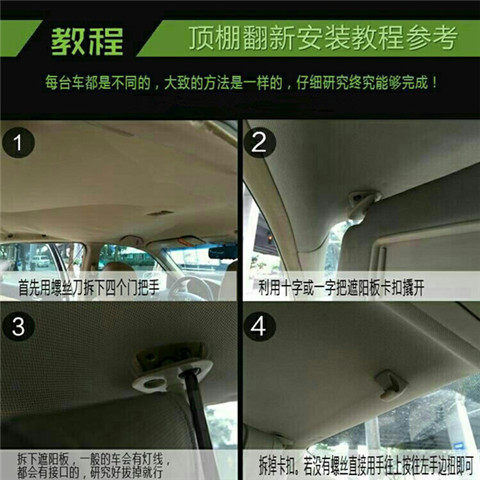 教程

顶棚翻新安装教程参考

每台车都是不同的，大致的方法是一样的，仔细研究终究能够完成！

1

首先用螺丝刀拆下四个门把手

2

利用十字或一字把遮阳板卡扣撬开

3

拆下遮阳板，一般的车会有灯线，都会有接口的，研究好拔掉就行

4

拆掉卡扣，若没有螺丝直接用手往上按住左手边扭即可