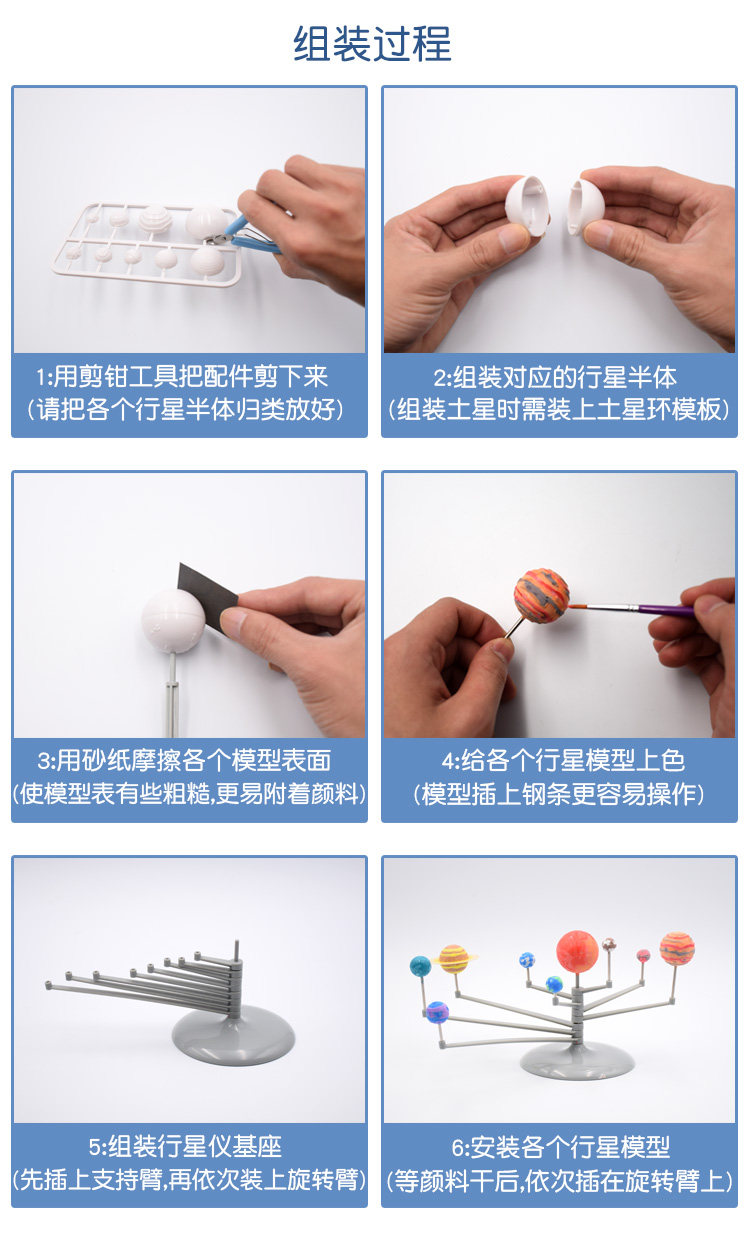 组装过程

1:用剪钳工具把配件剪下来
(请把各个行星半体归类放好)

2:组装对应的行星半体
(组装土星时需装上土星环模板)

3:用砂纸摩擦各个模型表面
(使模型表有些粗糙,更易附着颜料)

4:给各个行星模型上色
(模型插上钢条更容易操作)

5:组装行星仪基座
(先插上支持臂,再依次装上旋转臂)

6:安装各个行星模型
(等颜料干后,依次插在旋转臂上)