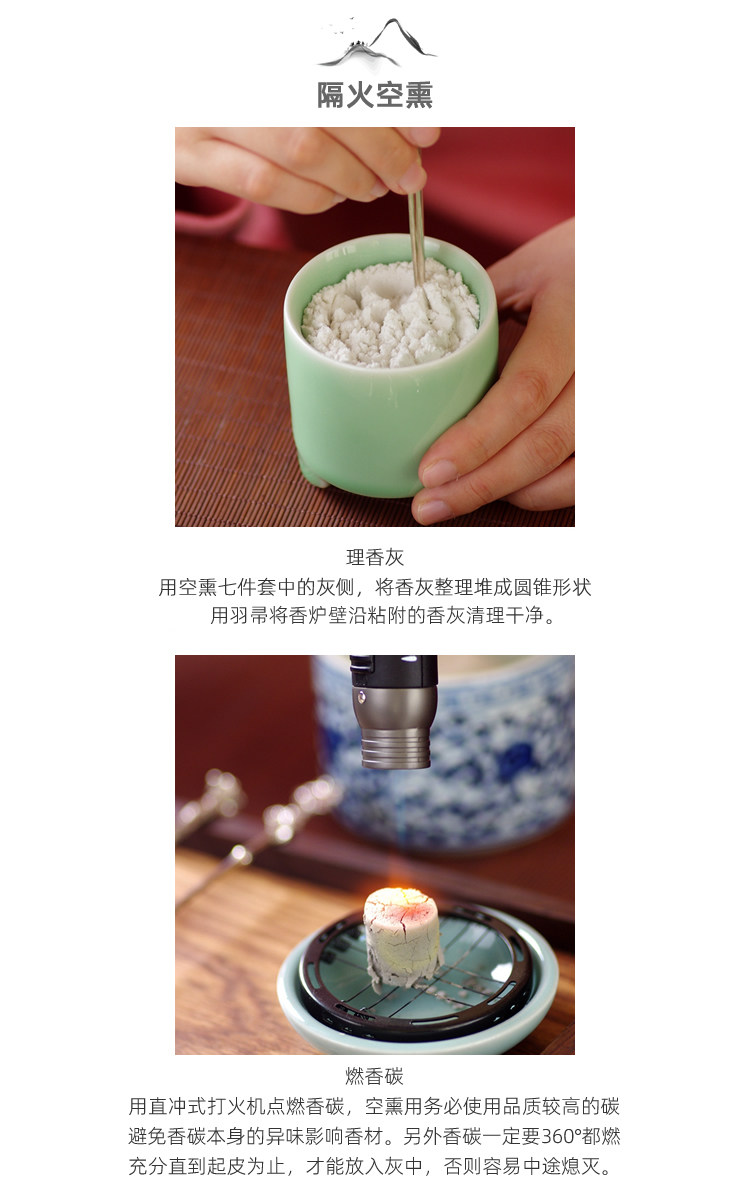 隔火空熏

理香灰
用空熏七件套中的灰侧，将香灰整理堆成圆锥形状
用羽帚将香炉壁沿粘附的香灰清理干净。

燃香碳
用直冲式打火机点燃香碳，空熏用务必使用品质较高的碳
避免香碳本身的异味影响香材。另外香碳一定要360°都燃
充分直到起皮为止，才能放入灰中，否则容易中途熄灭。