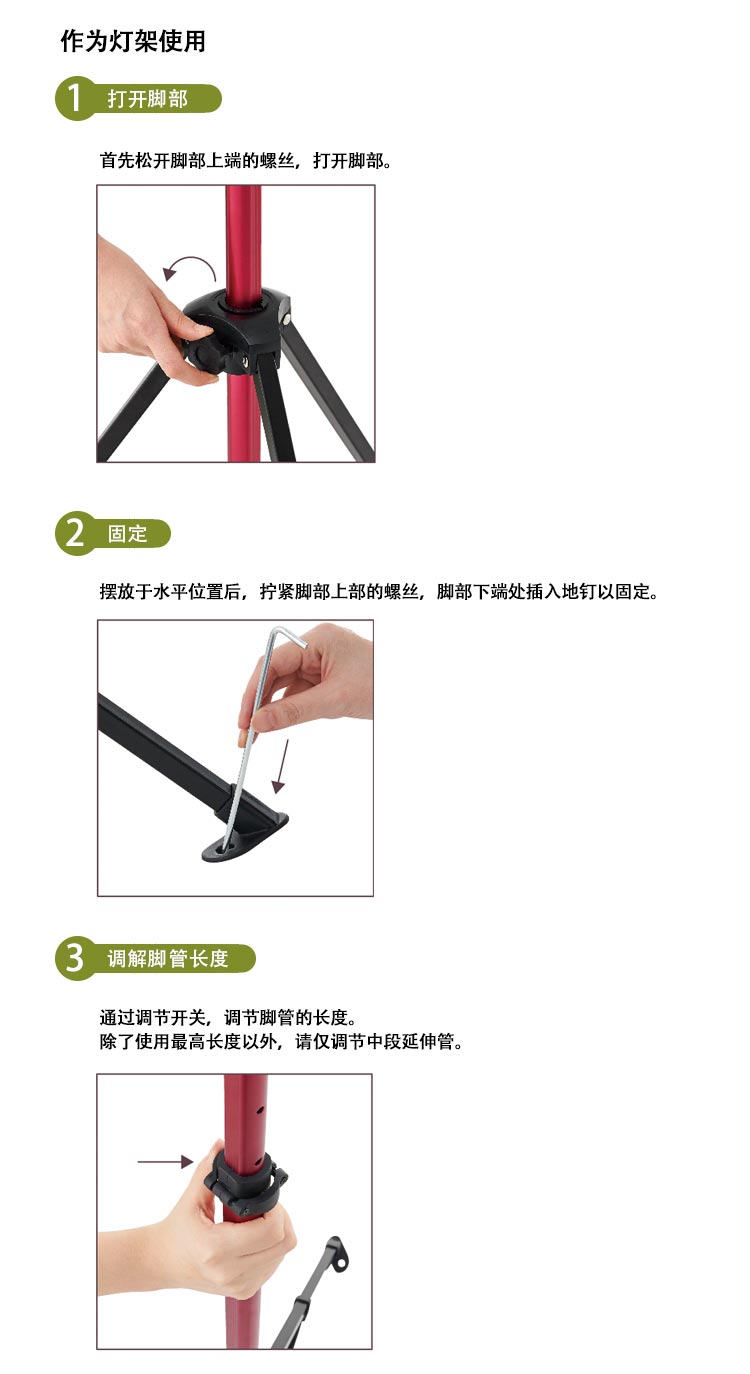 作为灯架使用

1 打开脚部

首先松开脚部上端的螺丝，打开脚部。

2 固定

摆放于水平位置后，拧紧脚部上部的螺丝，脚部下端处插入地钉以固定。

3 调解脚管长度

通过调节开关，调节脚管的长度。
除了使用最高长度以外，请仅调节中段延伸管。