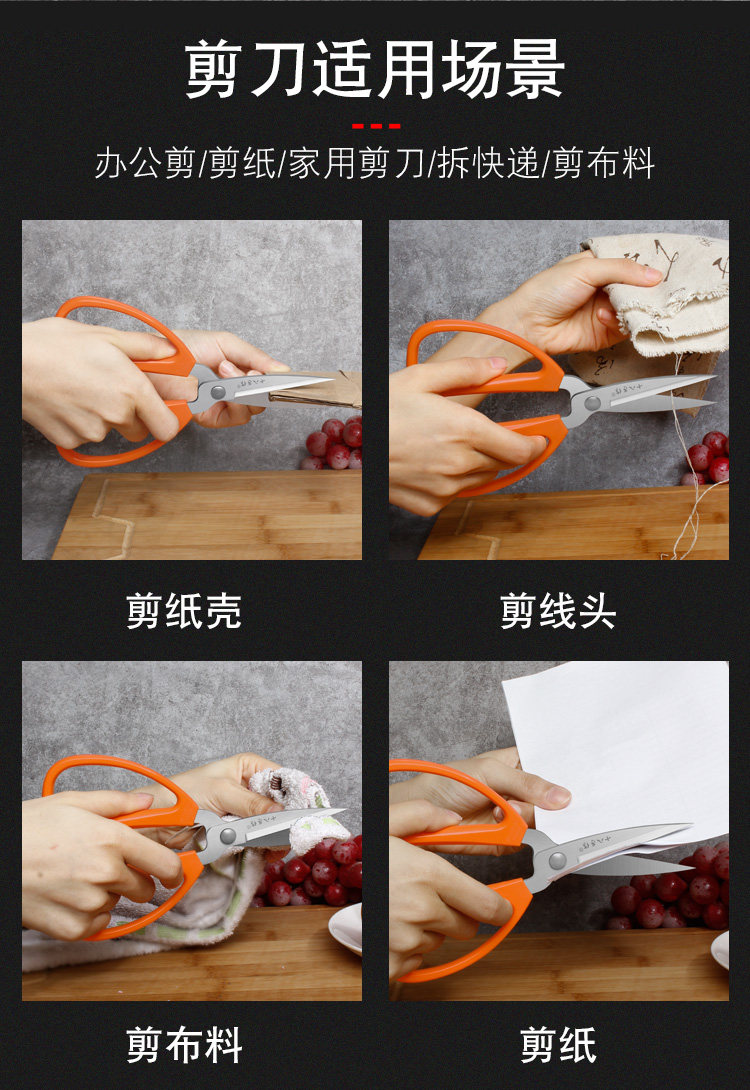 剪刀适用场景

办公剪/剪纸/家用剪刀/拆快递/剪布料

剪纸壳

剪线头

剪布料

剪纸