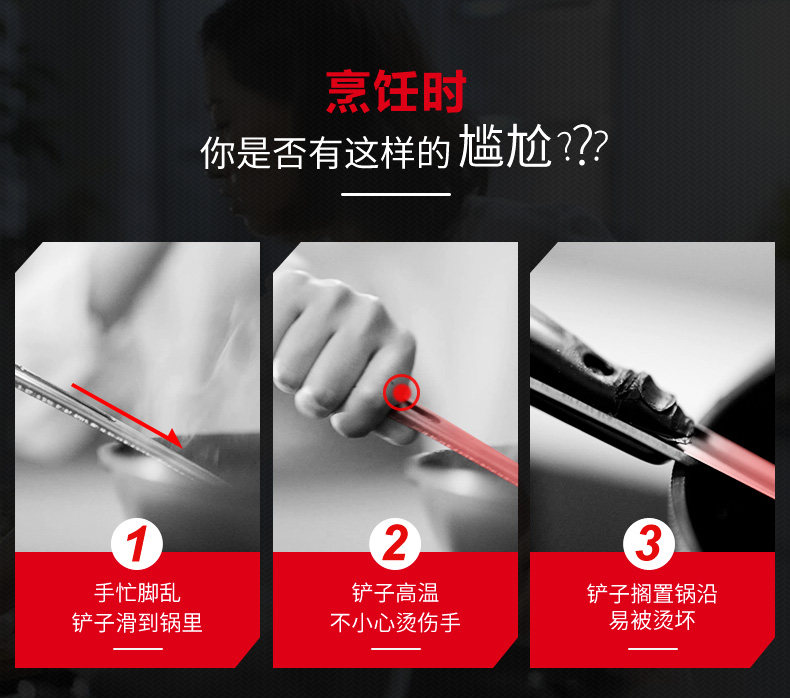 烹饪时
你是否有这样的尴尬???

1
手忙脚乱
铲子滑到锅里

2
铲子高温
不小心烫伤手

3
铲子搁置锅沿
易被烫坏