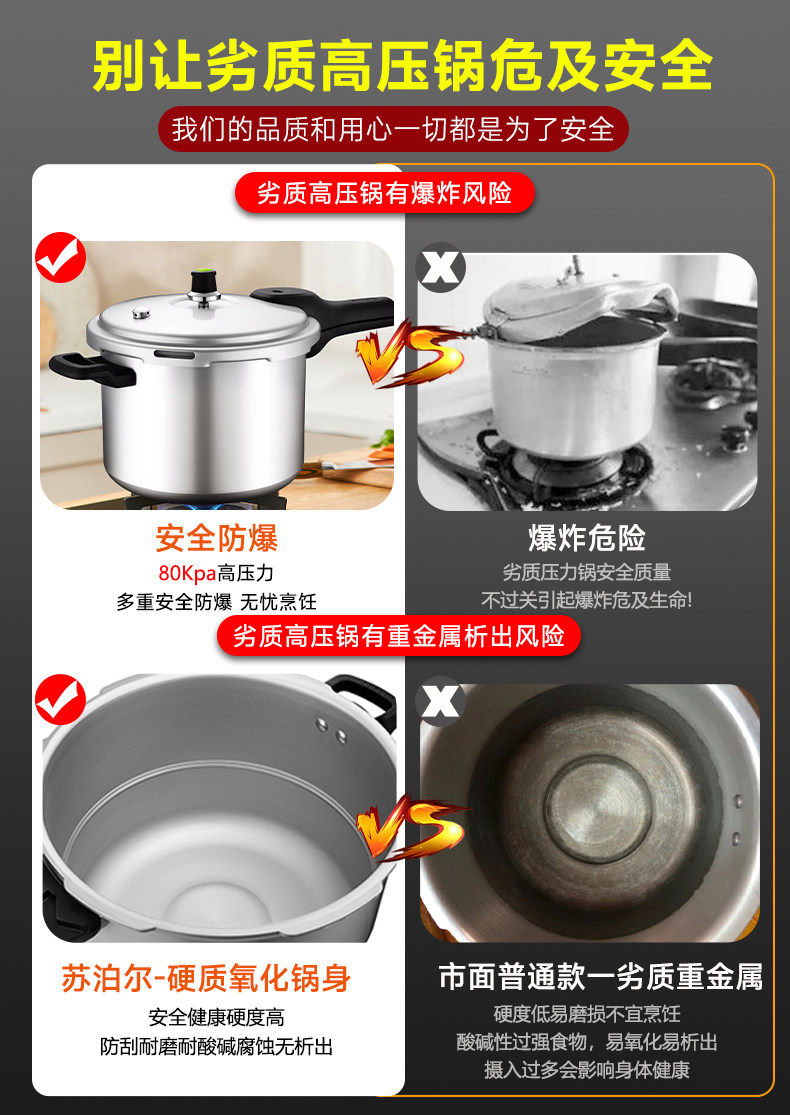 别让劣质高压锅危及安全

我们的品质和用心一切都是为了安全

劣质高压锅有爆炸风险

VS

安全防爆
80Kpa高压力
多重安全防爆 无忧烹饪

爆炸危险
劣质压力锅安全质量
不过关引起爆炸危及生命!

劣质高压锅有重金属析出风险

VS

苏泊尔-硬质氧化锅身
安全健康硬度高
防刮耐磨耐酸碱腐蚀无析出

市面普通款一劣质重金属
硬度低易磨损不宜烹饪
酸碱性过强食物，易氧化易析出
摄入过多会影响身体健康