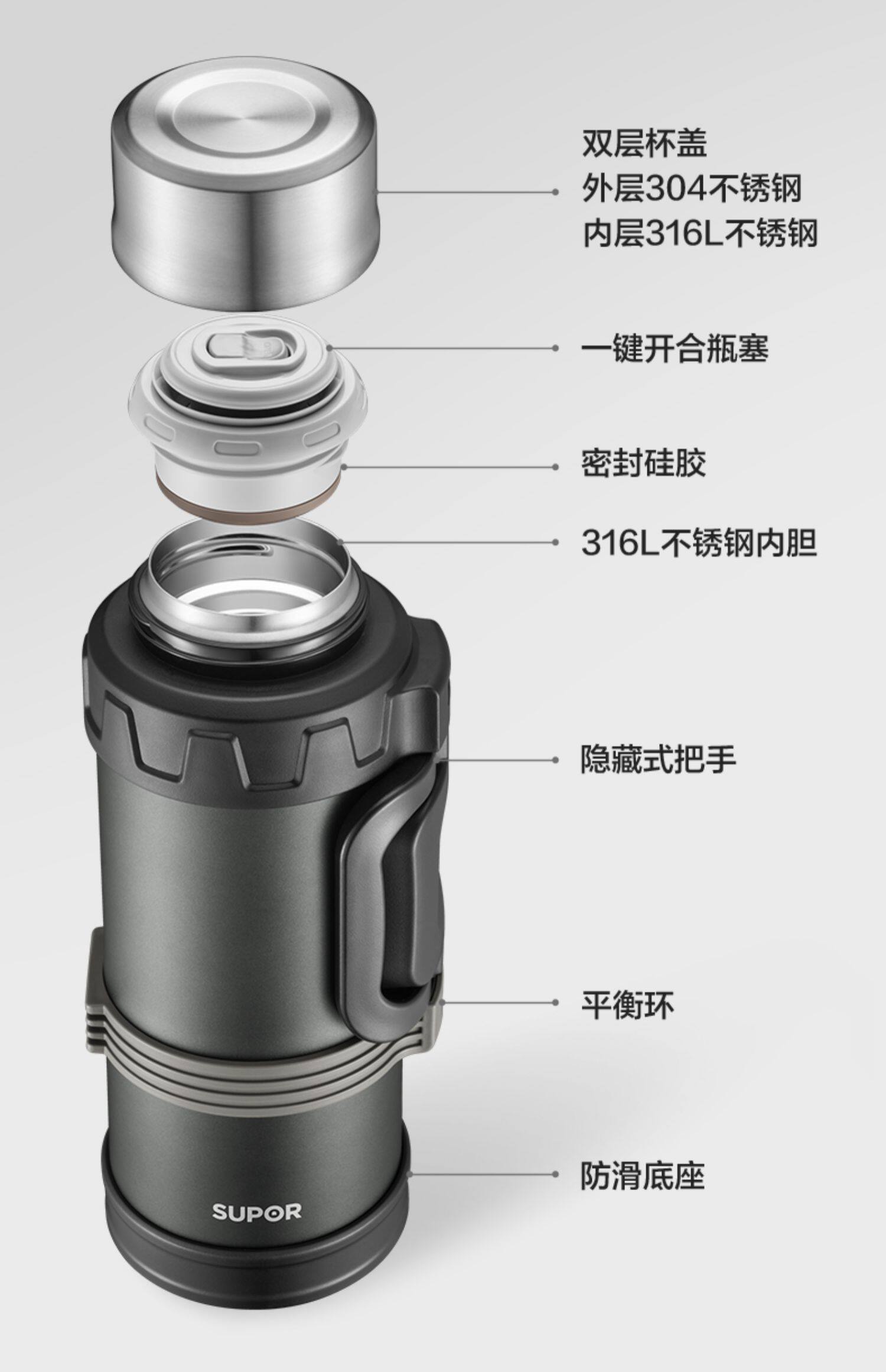 双层杯盖
外层304不锈钢
内层316L不锈钢

一键开合瓶塞

密封硅胶

316L不锈钢内胆

隐藏式把手

平衡环

防滑底座

SUPOR