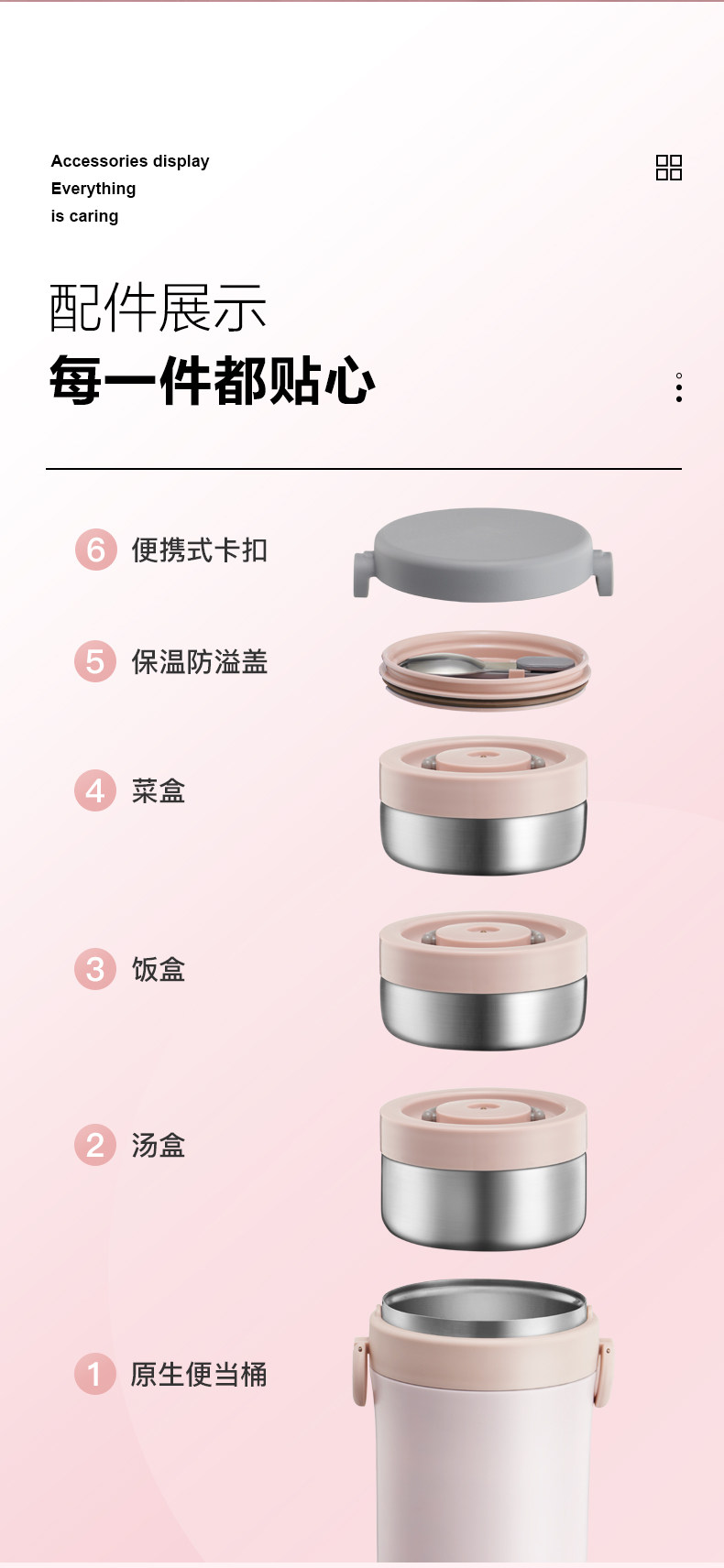 Accessories display
Everything
is caring

配件展示
每一件都贴心

6 便携式卡扣

5 保温防溢盖

4 菜盒

3 饭盒

2 汤盒

1 原生便当桶