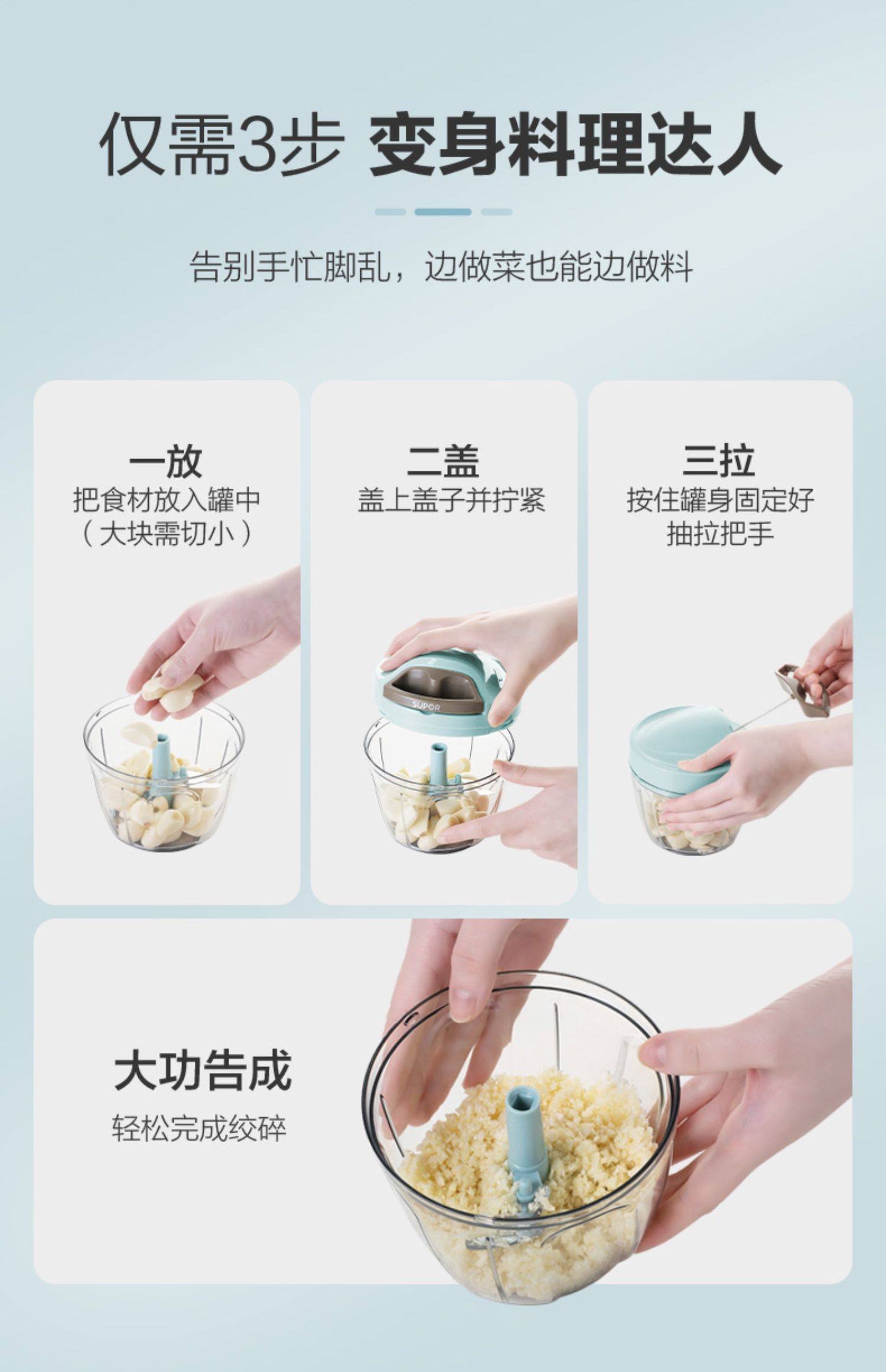 仅需3步 变身料理达人

告别手忙脚乱，边做菜也能边做料

一放
把食材放入罐中
（大块需切小）

二盖
盖上盖子并拧紧

SUPOR

三拉
按住罐身固定好
抽拉把手

大功告成
轻松完成绞碎