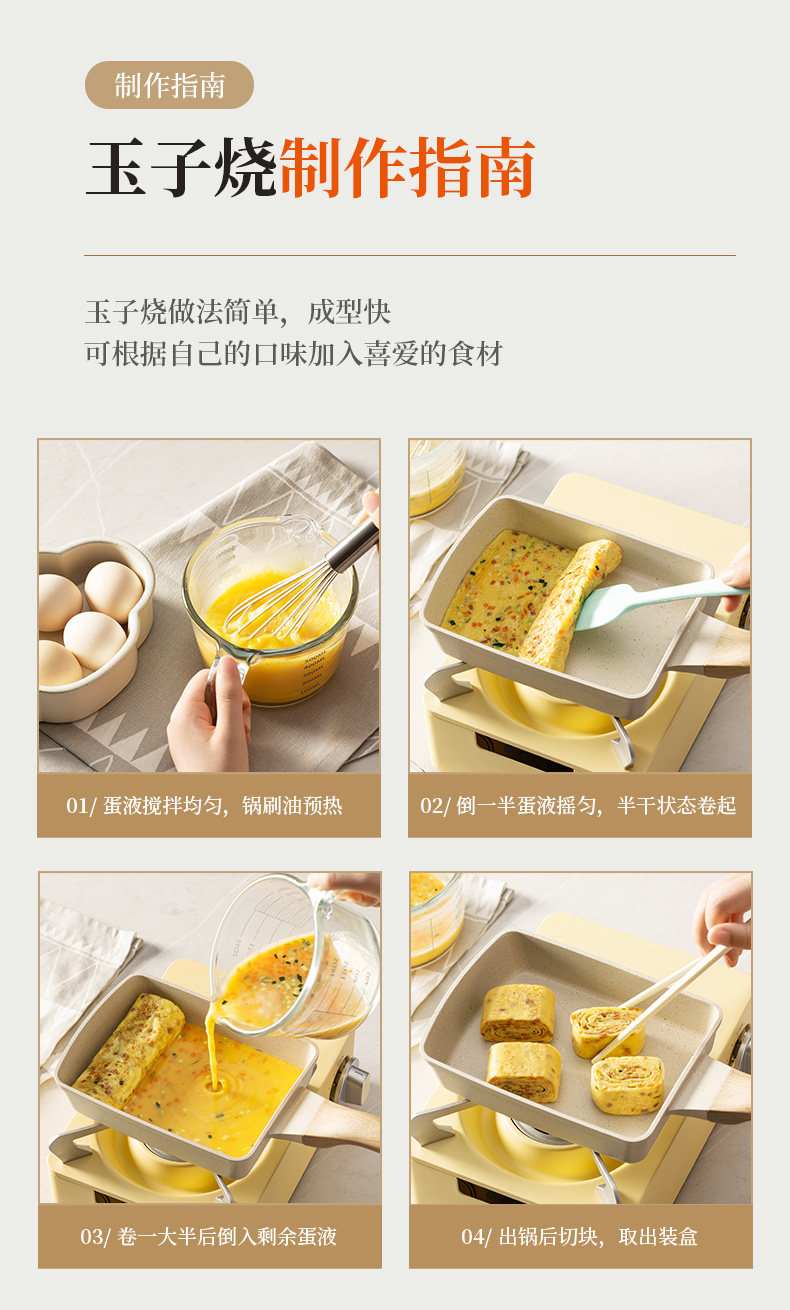 制作指南

玉子烧制作指南

玉子烧做法简单，成型快
可根据自己的口味加入喜爱的食材

01/ 蛋液搅拌均匀，锅刷油预热

02/ 倒一半蛋液摇匀，半干状态卷起

03/ 卷一大半后倒入剩余蛋液

04/ 出锅后切块，取出装盒