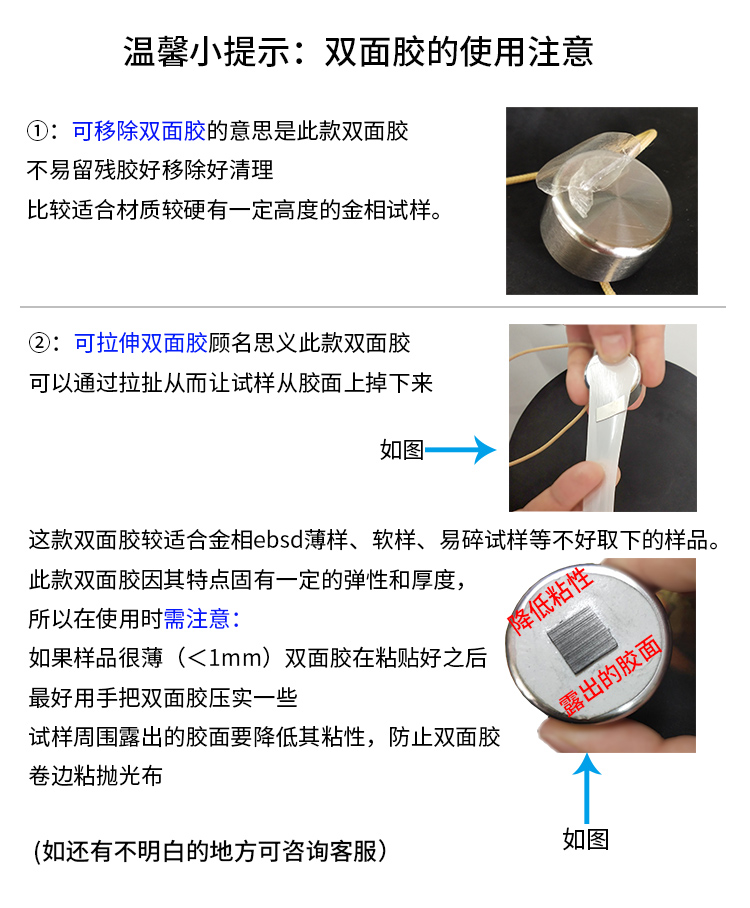 温馨小提示：双面胶的使用注意

①：可移除双面胶的意思是此款双面胶
不易留残胶好移除好清理
比较适合材质较硬有一定高度的金相试样。

②：可拉伸双面胶顾名思义此款双面胶
可以通过拉扯从而让试样从胶面上掉下来

如图

这款双面胶较适合金相ebsd薄样、软样、易碎试样等不好取下的样品。
此款双面胶因其特点固有一定的弹性和厚度，
所以在使用时需注意：
如果样品很薄（<1mm）双面胶在粘贴好之后
最好用手把双面胶压实一些
试样周围露出的胶面要降低其粘性，防止双面胶
卷边粘抛光布

降低粘性
露出的胶面

如图

（如还有不明白的地方可咨询客服）