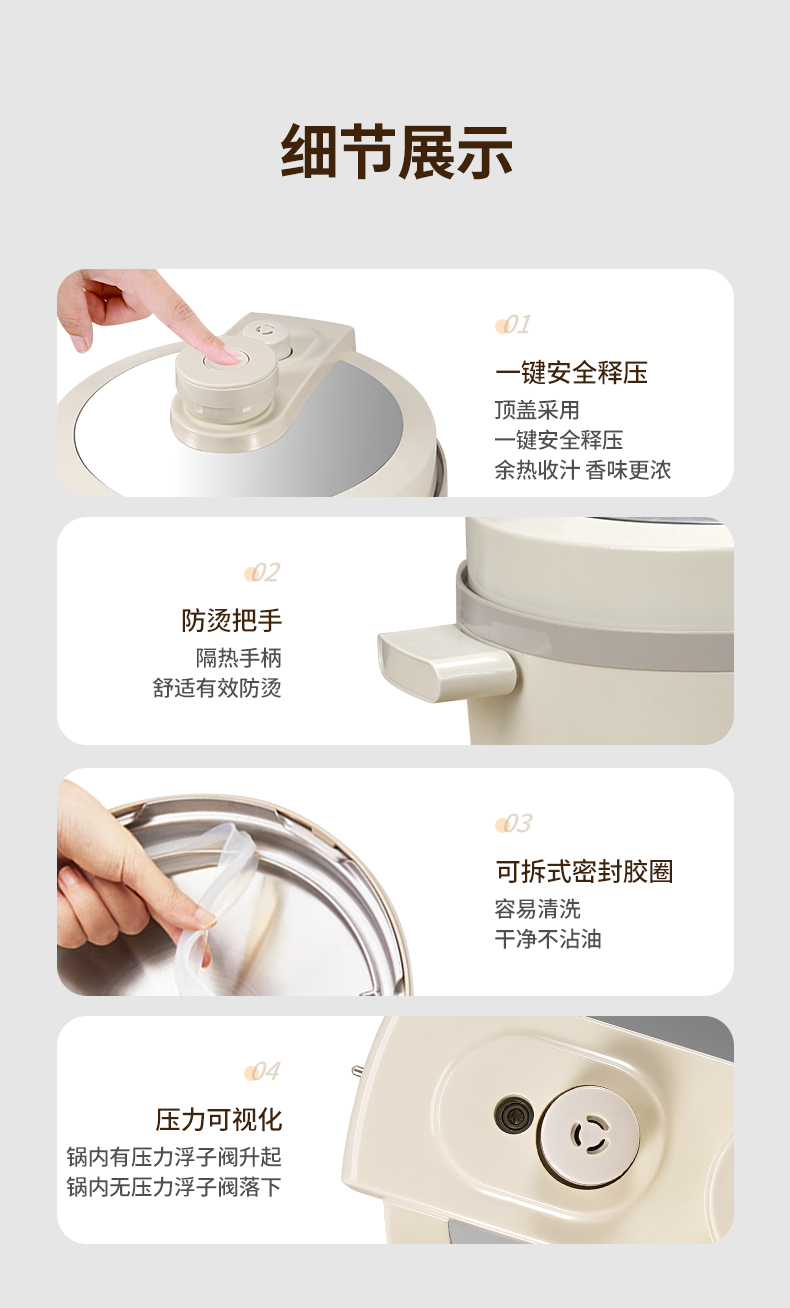 细节展示

01
一键安全释压
顶盖采用
一键安全释压
余热收汁 香味更浓

02
防烫把手
隔热手柄
舒适有效防烫

03
可拆式密封胶圈
容易清洗
干净不沾油

04
压力可视化
锅内有压力浮子阀升起
锅内无压力浮子阀落下