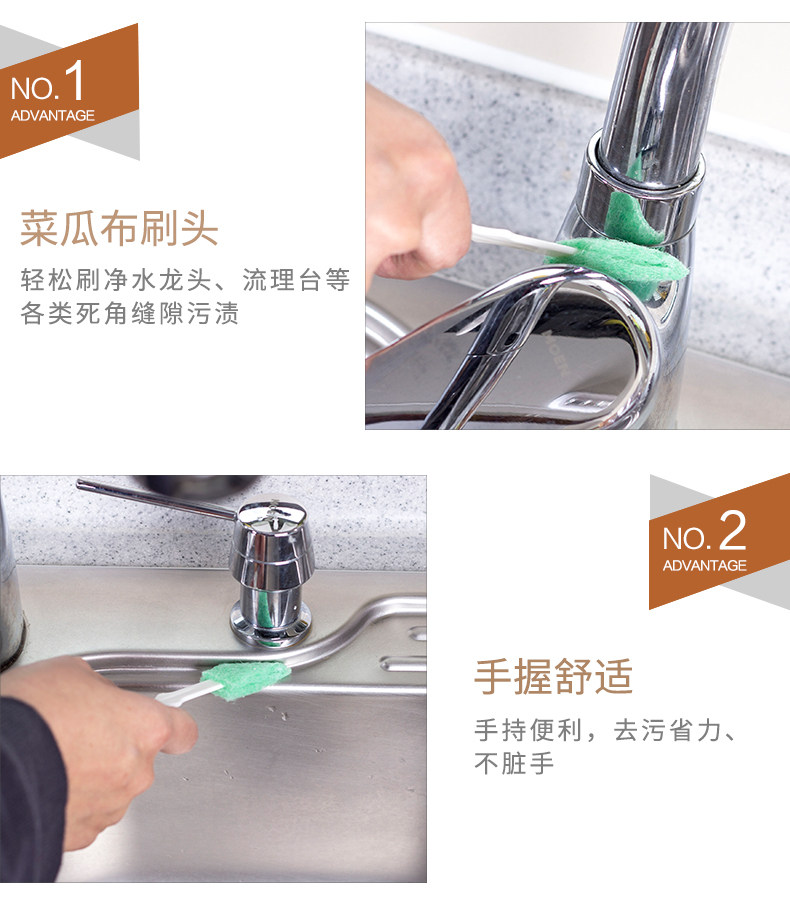 NO.1
ADVANTAGE

菜瓜布刷头

轻松刷净水龙头、流理台等各类死角缝隙污渍

NO.2
ADVANTAGE

手握舒适

手持便利，去污省力、不脏手