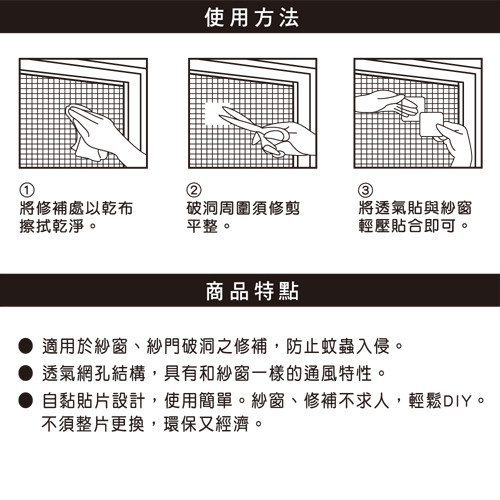 使用方法

①
將修補處以乾布擦拭乾淨。

②
破洞周圍須修剪平整。

③
將透氣貼與紗窗輕壓貼合即可。

商品特點

● 適用於紗窗、紗門破洞之修補，防止蚊蟲入侵。
● 透氣網孔結構，具有和紗窗一樣的通風特性。
● 自黏貼片設計，使用簡單。紗窗、修補不求人，輕鬆DIY。不須整片更換，環保又經濟。