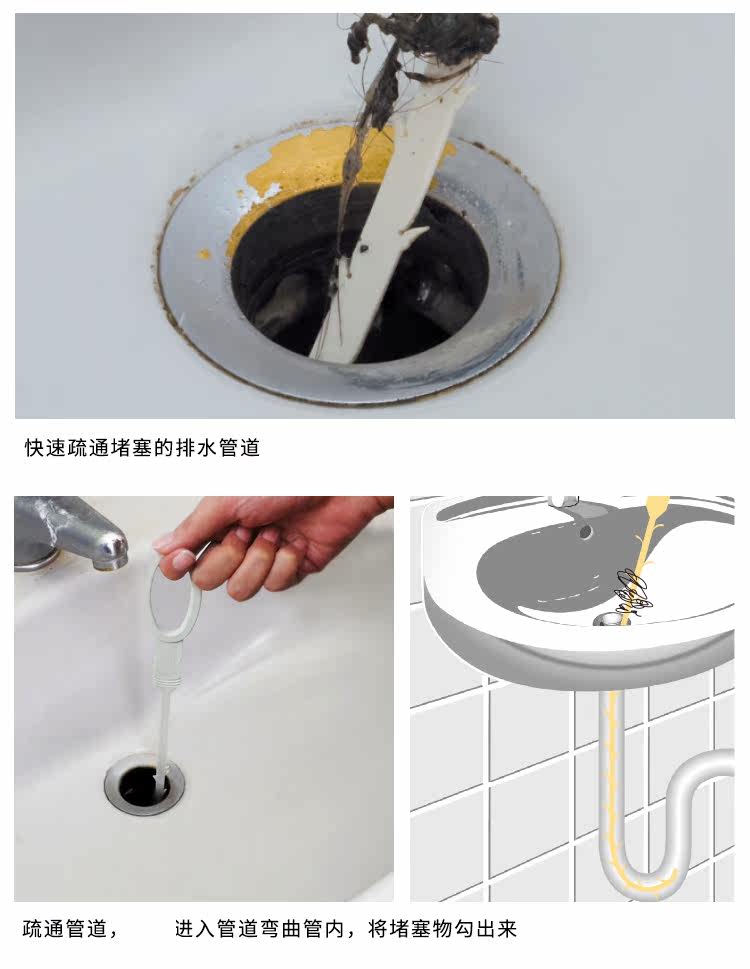 快速疏通堵塞的排水管道

疏通管道，　　进入管道弯曲管内，将堵塞物勾出来