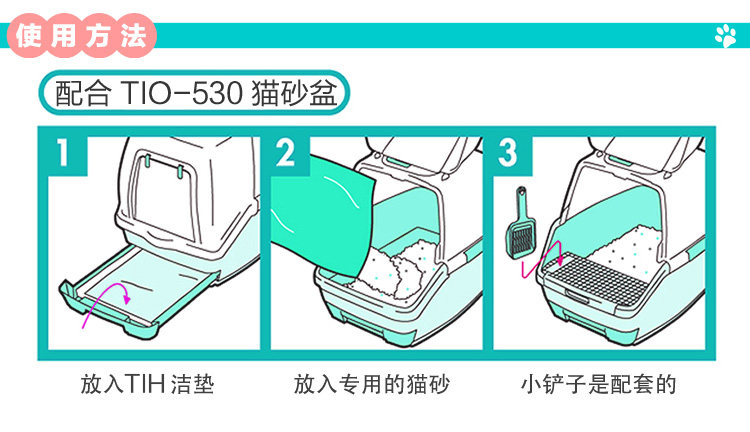 使用方法

配合 TIO-530 猫砂盆

1

2

3

放入TIH 洁垫

放入专用的猫砂

小铲子是配套的