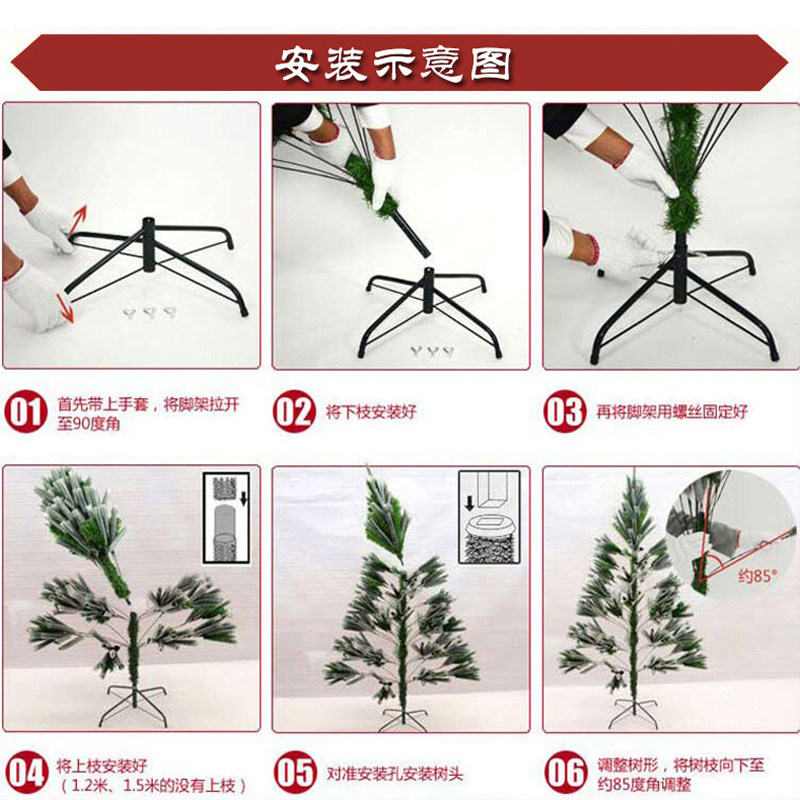 安装示意图

01 首先带上手套，将脚架拉开至90度角

02 将下枝安装好

03 再将脚架用螺丝固定好

约85°

04 将上枝安装好（1.2米、1.5米的没有上枝）

05 对准安装孔安装树头

06 调整树形，将树枝向下至约85度角调整