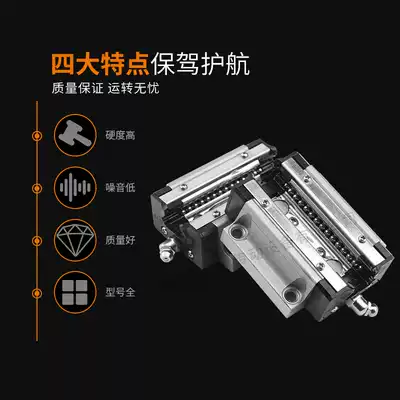 四大特点保驾护航

质量保证 运转无忧

硬度高

噪音低

质量好

型号全