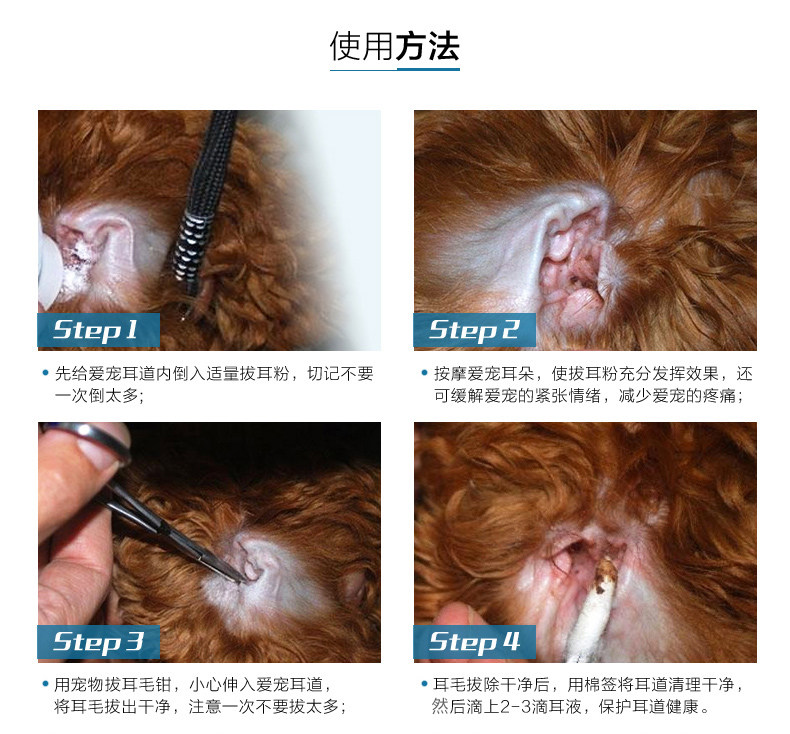 使用方法

Step 1

• 先给爱宠耳道内倒入适量拔耳粉，切记不要一次倒太多；

Step 2

• 按摩爱宠耳朵，使拔耳粉充分发挥效果，还可缓解爱宠的紧张情绪，减少爱宠的疼痛；

Step 3

• 用宠物拔耳毛钳，小心伸入爱宠耳道，将耳毛拔出干净，注意一次不要拔太多；

Step 4

• 耳毛拔除干净后，用棉签将耳道清理干净，然后滴上2-3滴耳液，保护耳道健康。