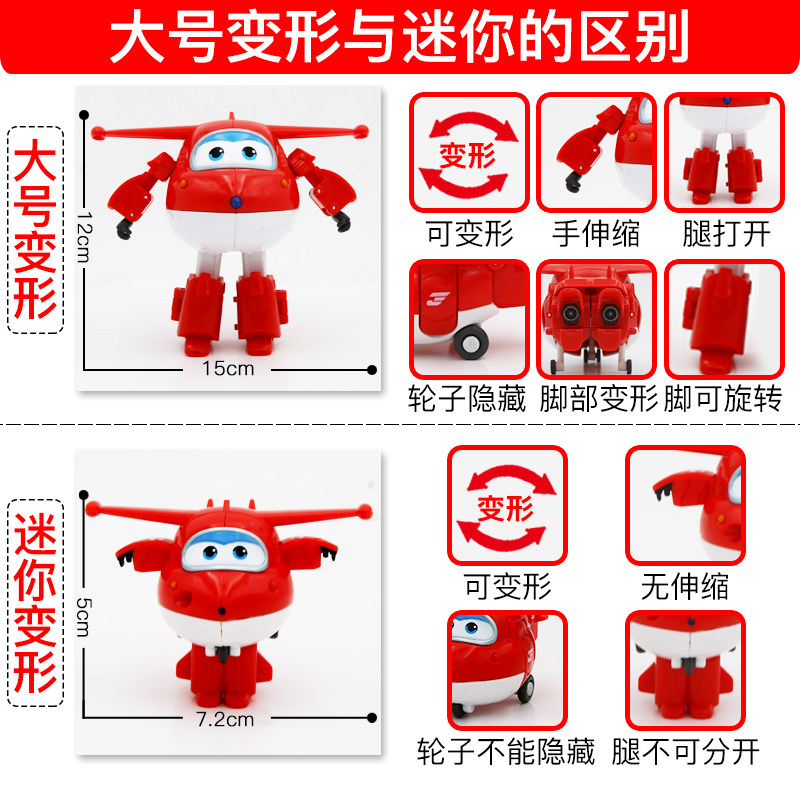 大号变形与迷你的区别

大号变形

12cm

15cm

变形

可变形

手伸缩

腿打开

轮子隐藏

脚部变形

脚可旋转

迷你变形

5cm

7.2cm

变形

可变形

无伸缩

轮子不能隐藏

腿不可分开