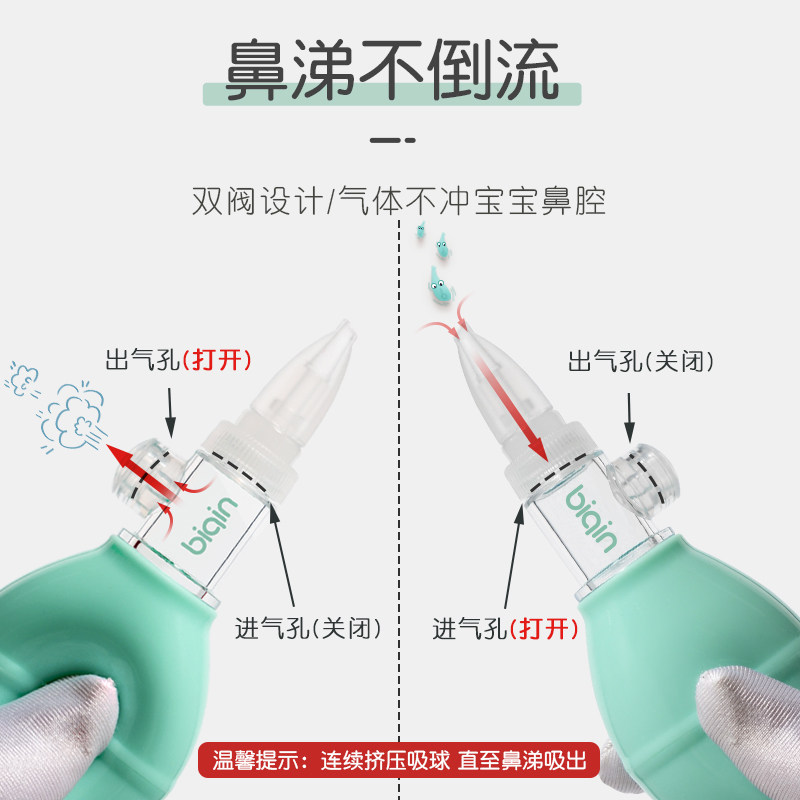 鼻涕不倒流

双阀设计/气体不冲宝宝鼻腔

出气孔(打开)

biqin

进气孔(关闭)

出气孔(关闭)

biqin

进气孔(打开)

温馨提示：连续挤压吸球 直至鼻涕吸出